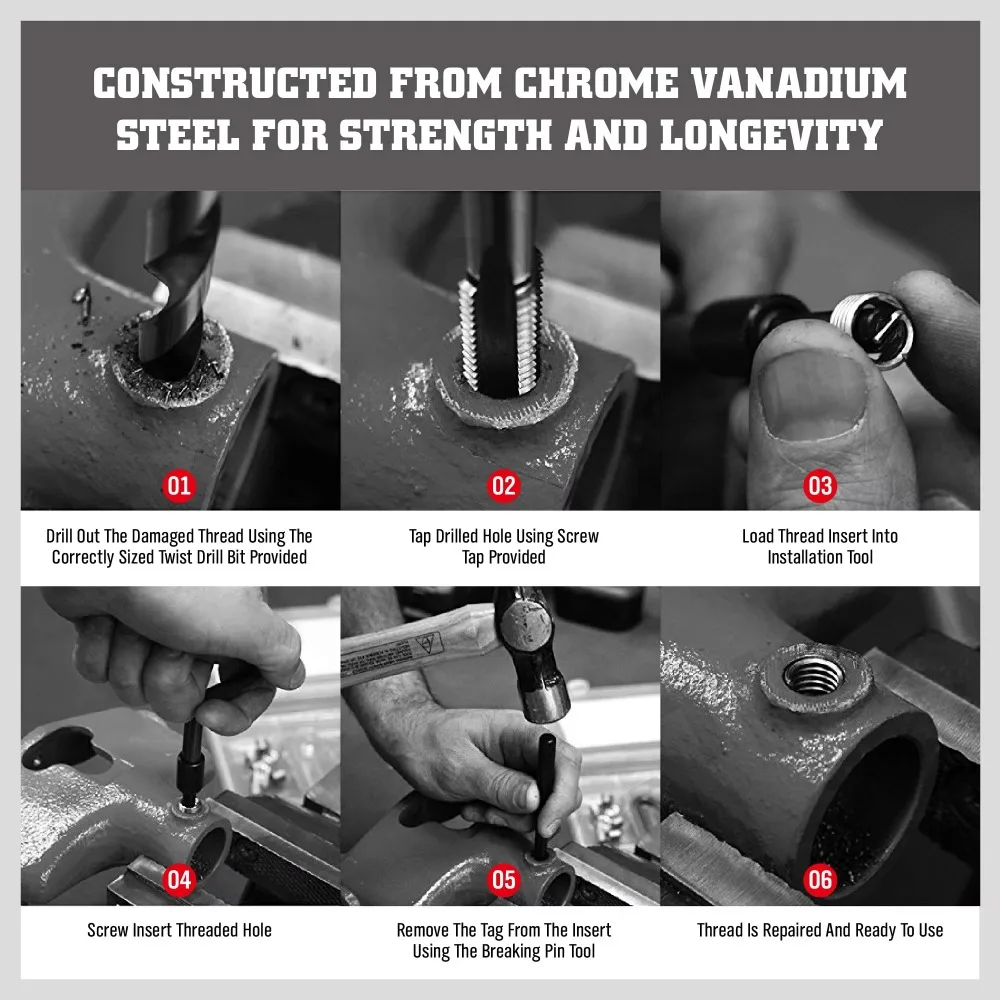 CONSTRUCTED FROM CHROME VANADIUM STEEL FOR STRENGTH AND LONGEVITY

01

Drill Out The Damaged Thread Using The Correctly Sized Twist Drill Bit Provided

02

Tap Drilled Hole Using Screw Tap Provided

03

Load Thread Insert Into Installation Tool

04

Screw Insert Threaded Hole

05

Remove The Tag From The Insert Using The Breaking Pin Tool

06

Thread Is Repaired And Ready To Use