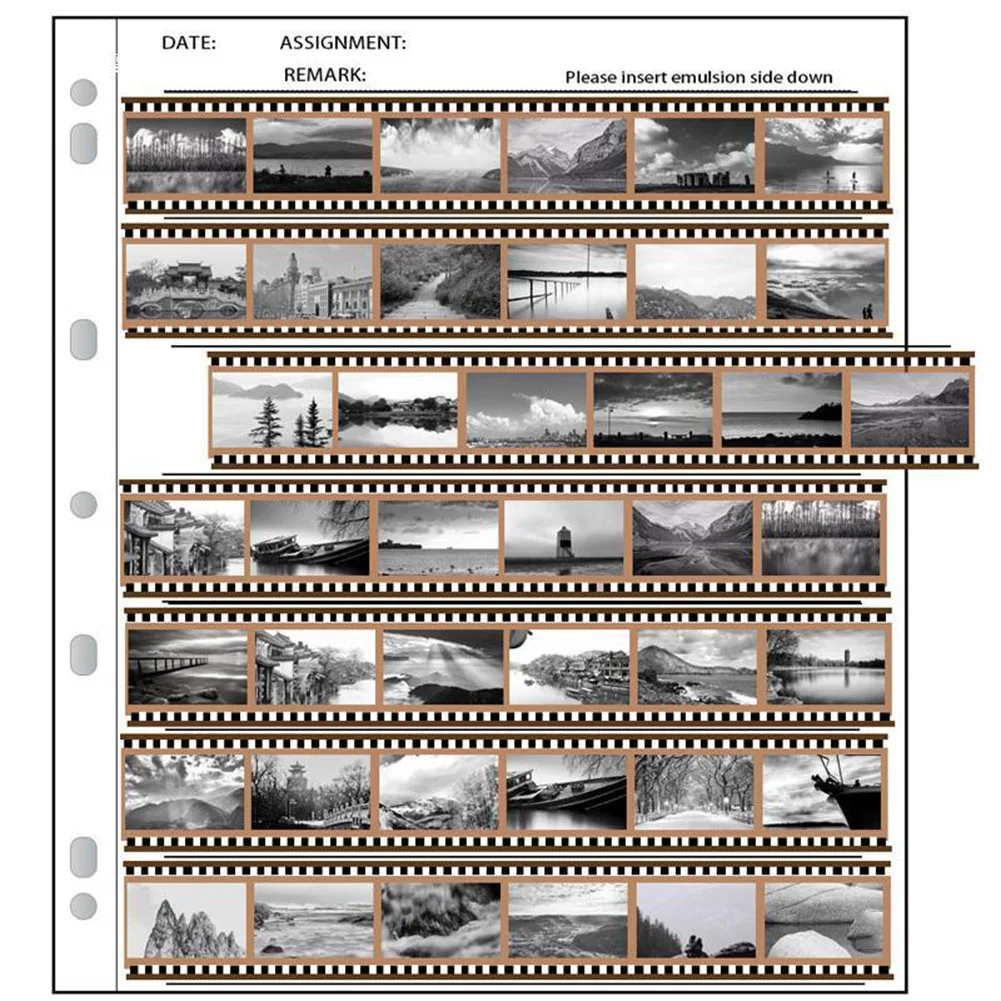 DATE: ASSIGNMENT:

REMARK: Please insert emulsion side down