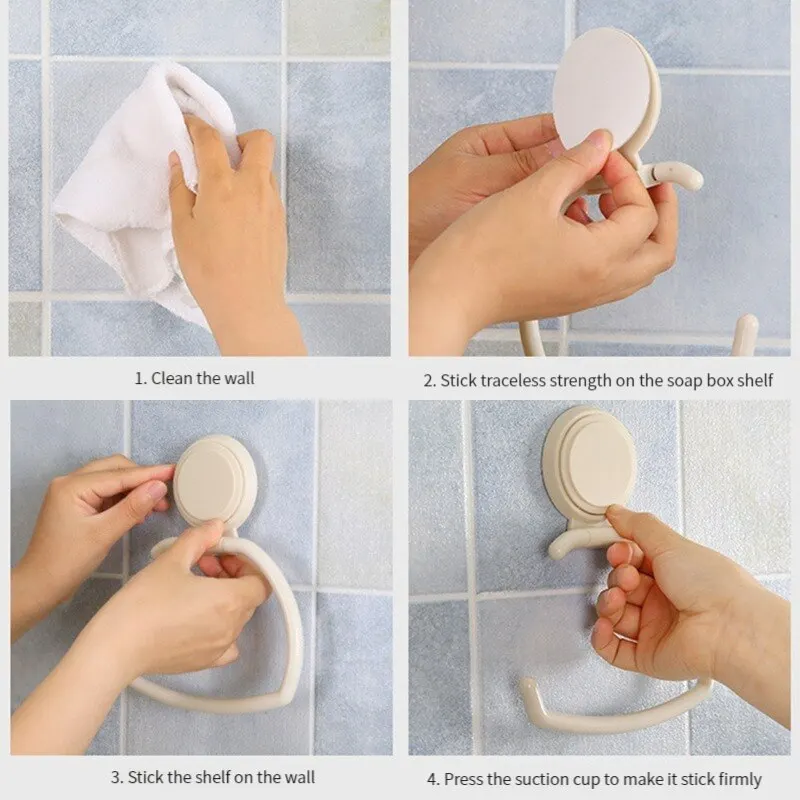 1. Clean the wall

2. Stick traceless strength on the soap box shelf

3. Stick the shelf on the wall

4. Press the suction cup to make it stick firmly