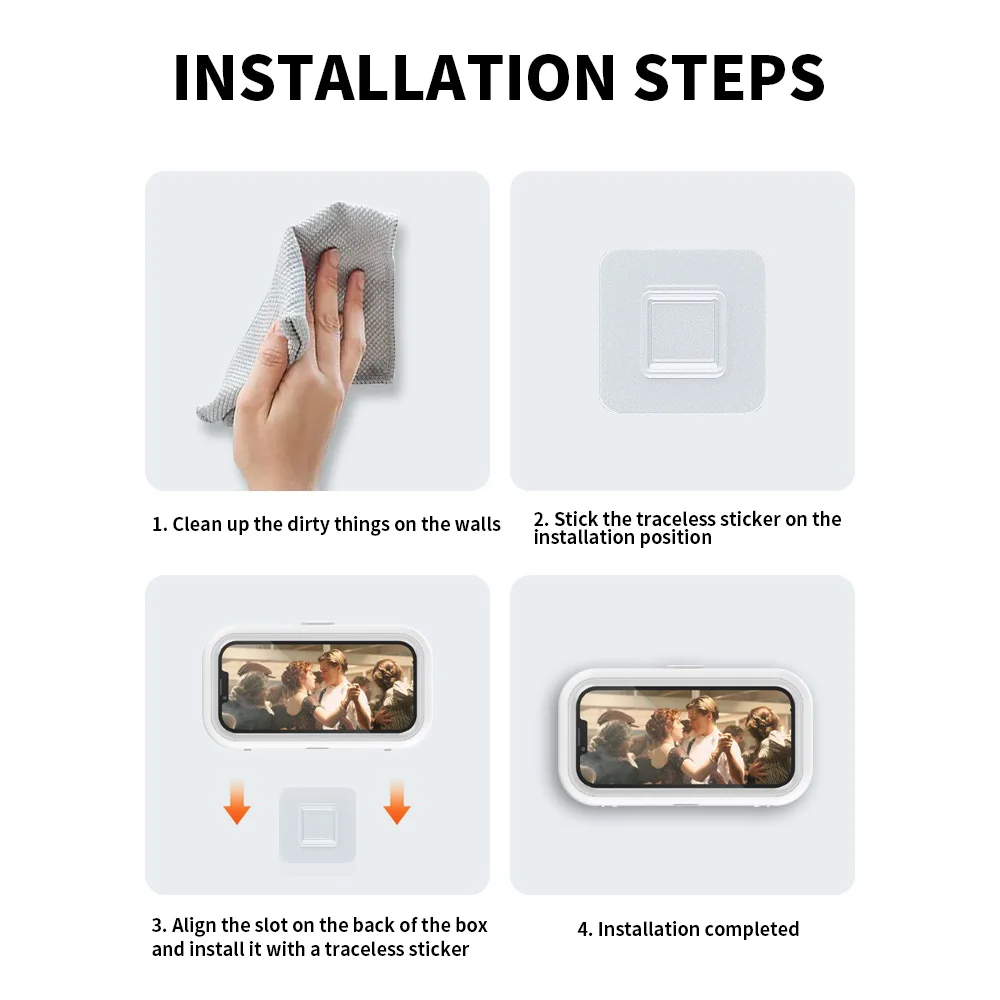 INSTALLATION STEPS

1. Clean up the dirty things on the walls

2. Stick the traceless sticker on the installation position

3. Align the slot on the back of the box and install it with a traceless sticker

4. Installation completed