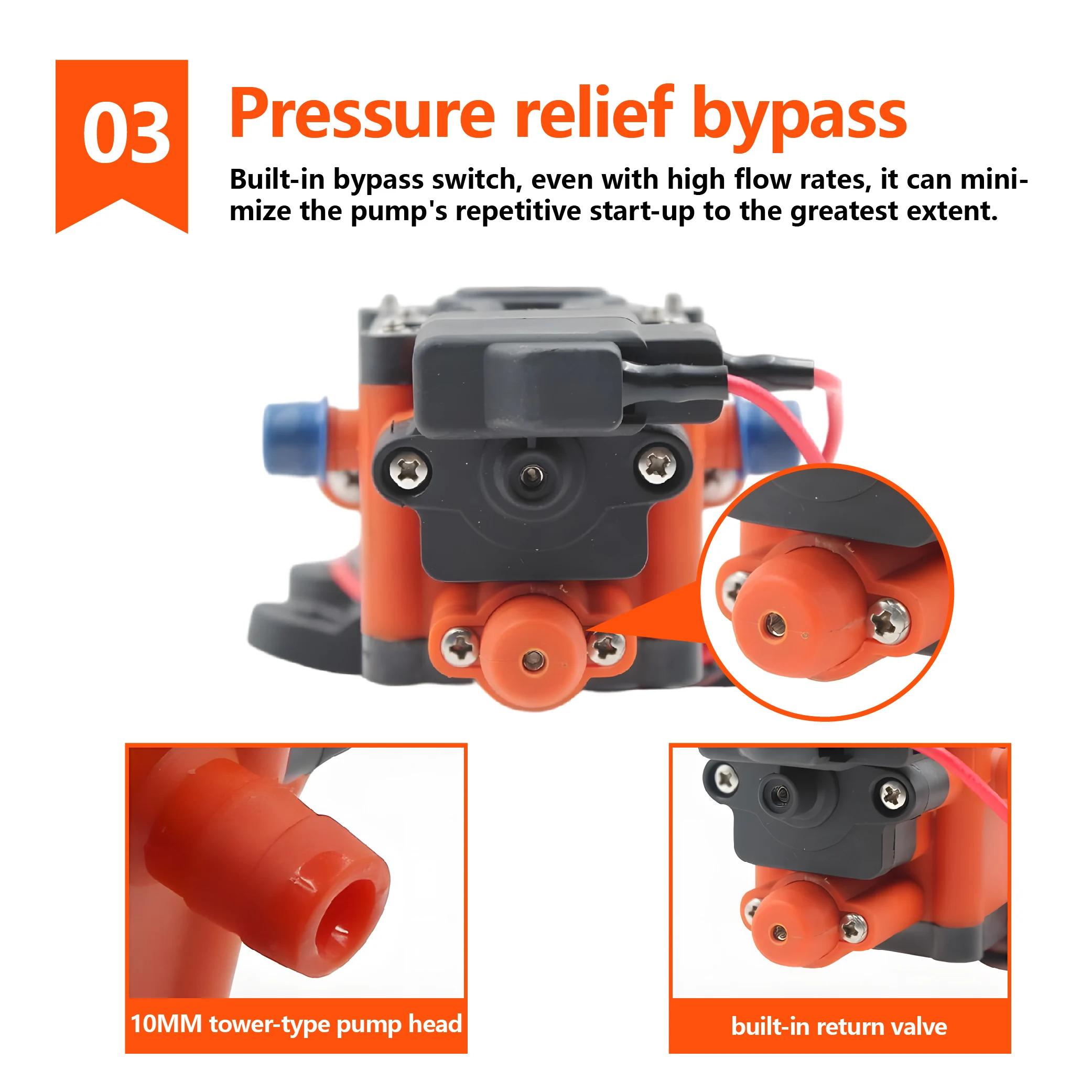 03

Pressure relief bypass

Built-in bypass switch, even with high flow rates, it can minimize the pump's repetitive start-up to the greatest extent.

10MM tower-type pump head

built-in return valve