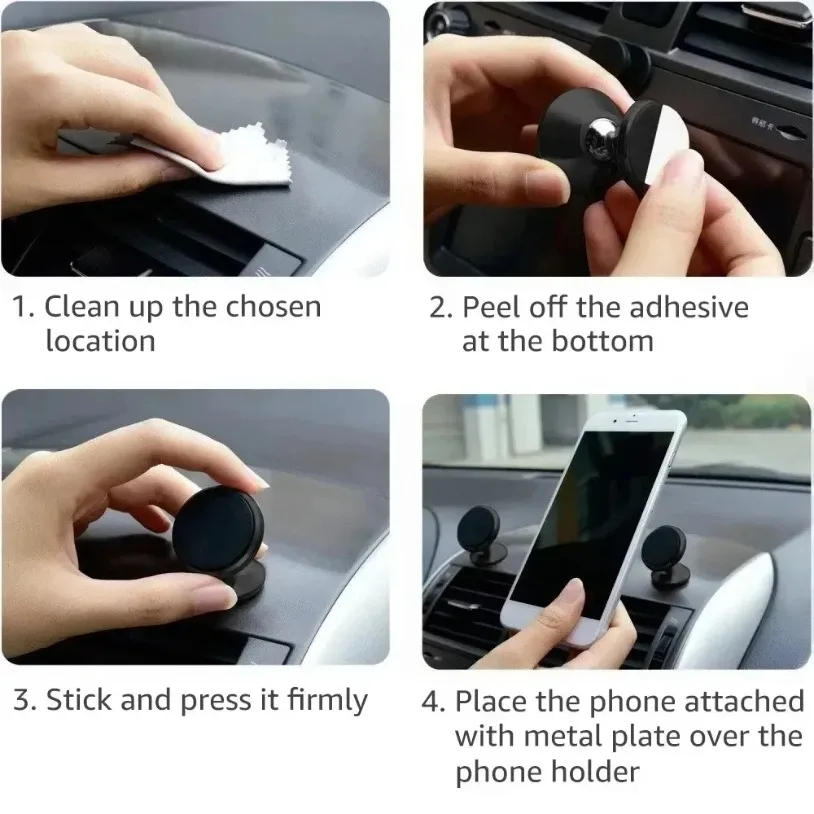 1. Clean up the chosen location

2. Peel off the adhesive at the bottom

3. Stick and press it firmly

4. Place the phone attached with metal plate over the phone holder