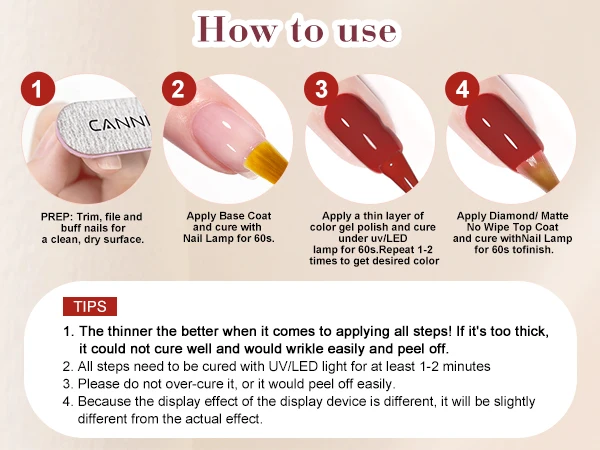 How to use

1

CANNI

PREP: Trim, file and buff nails for a clean, dry surface.

2

Apply Base Coat and cure with Nail Lamp for 60s.

3

Apply a thin layer of color gel polish and cure under uv/LED lamp for 60s.Repeat 1-2 times to get desired color

4

Apply Diamond/ Matte No Wipe Top Coat and cure withNail Lamp for 60s tofinish.

TIPS

1. The thinner the better when it comes to applying all steps! If it's too thick, it could not cure well and would wrikle easily and peel off.
2. All steps need to be cured with UV/LED light for at least 1-2 minutes
3. Please do not over-cure it, or it would peel off easily.
4. Because the display effect of the display device is different, it will be slightly different from the actual effect.