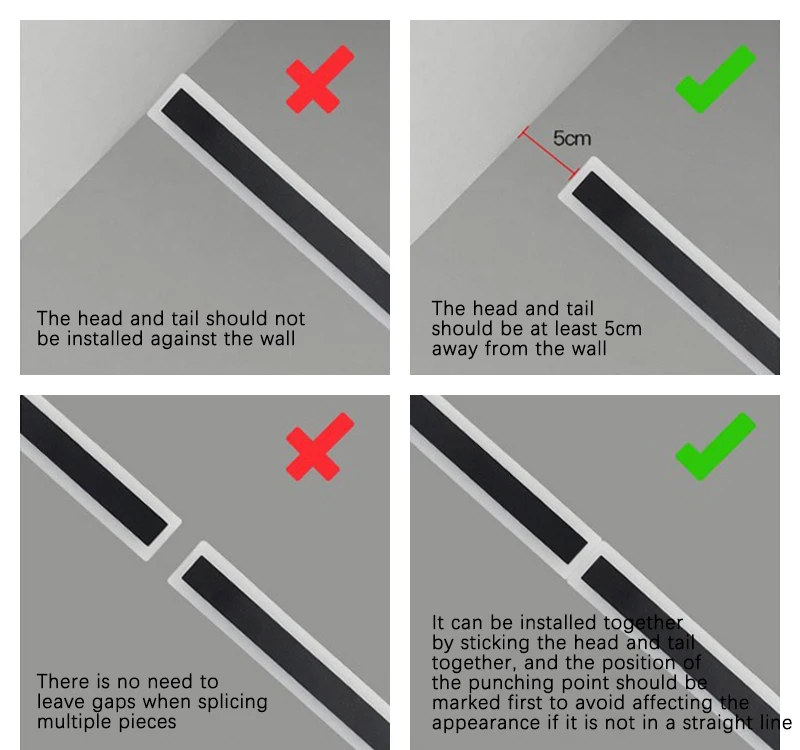 The head and tail should not be installed against the wall

5cm

The head and tail should be at least 5cm away from the wall

There is no need to leave gaps when splicing multiple pieces

It can be installed together by sticking the head and tail together, and the position of the punching point should be marked first to avoid affecting the appearance if it is not in a straight line