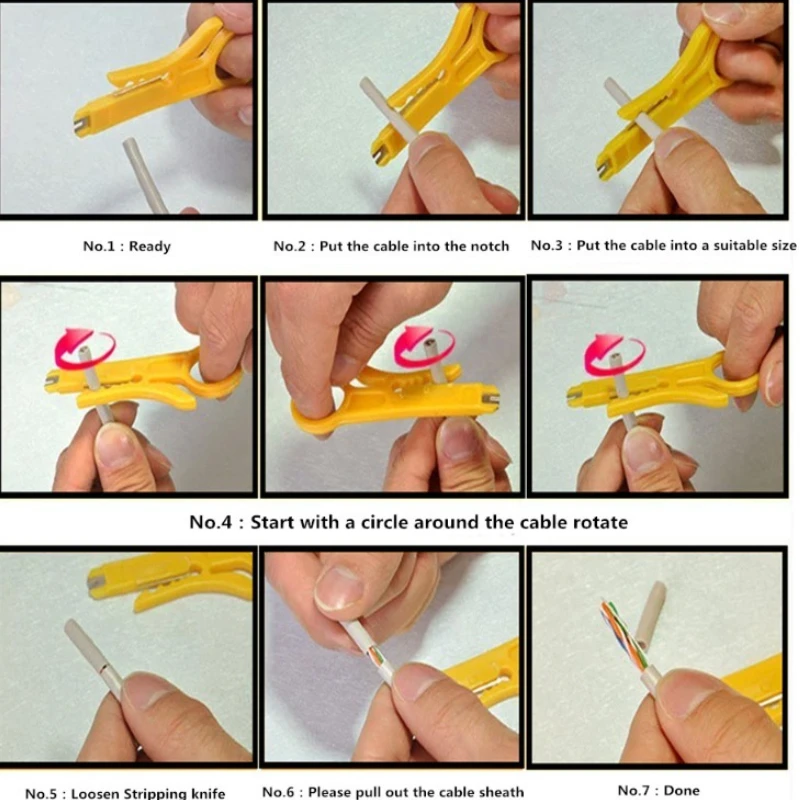 No.1 : Ready

No.2 : Put the cable into the notch

No.3 : Put the cable into a suitable size

No.4 : Start with a circle around the cable rotate

No.5 : Loosen Stripping knife

No.6 : Please pull out the cable sheath

No.7 : Done