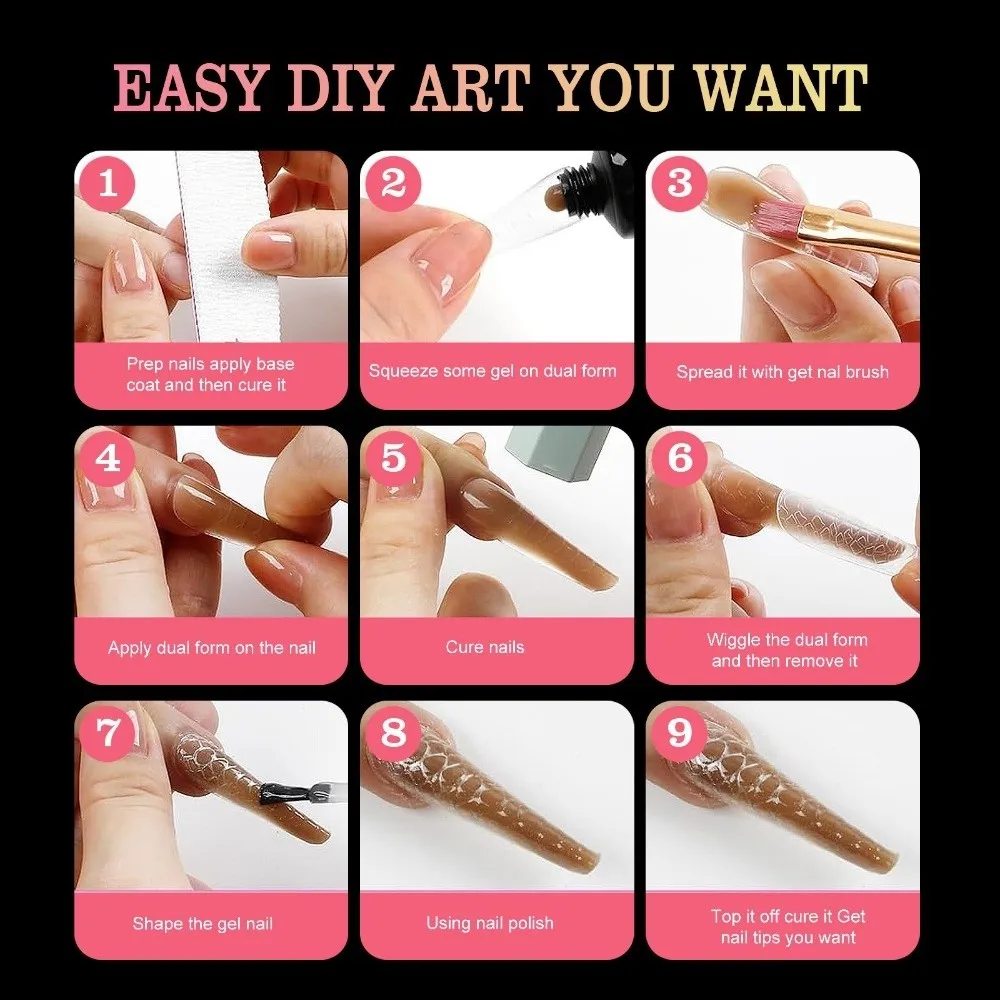 EASY DIY ART YOU WANT

1
Prep nails apply base coat and then cure it

2
Squeeze some gel on dual form

3
Spread it with get nal brush

4
Apply dual form on the nail

5
Cure nails

6
Wiggle the dual form and then remove it

7
Shape the gel nail

8
Using nail polish

9
Top it off cure it Get nail tips you want