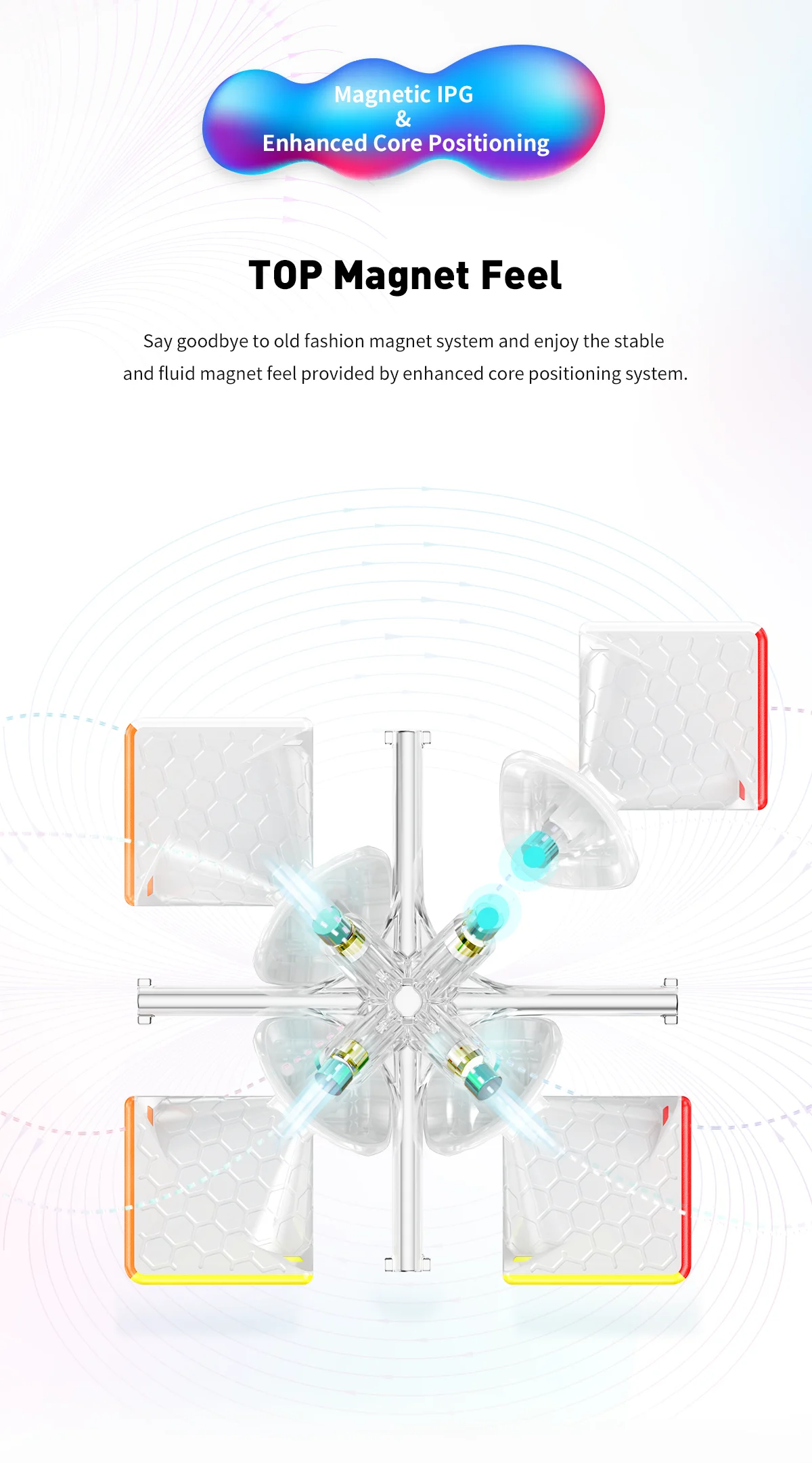 Magnetic IPG
&
Enhanced Core Positioning

TOP Magnet Feel

Say goodbye to old fashion magnet system and enjoy the stable and fluid magnet feel provided by enhanced core positioning system.