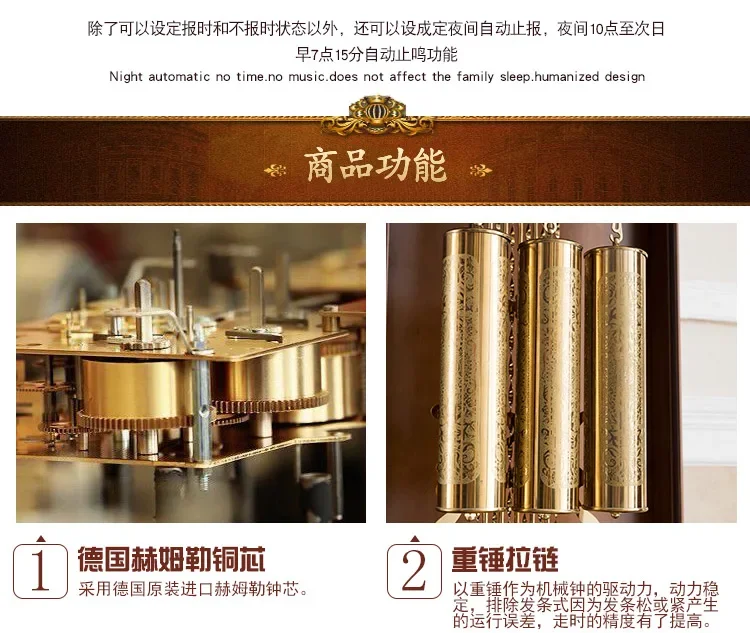 除了可以设定报时和不报时状态以外，还可以设成定夜间自动止报，夜间10点至次日早7点15分自动止鸣功能

Night automatic no time.no music.does not affect the family sleep.humanized design

商品功能

1 德国赫姆勒铜芯

采用德国原装进口赫姆勒钟芯。

2 重锤拉链

以重锤作为机械钟的驱动力，动力稳定，排除发条式因为发条松或紧产生的运行误差，走时的精度有了提高。