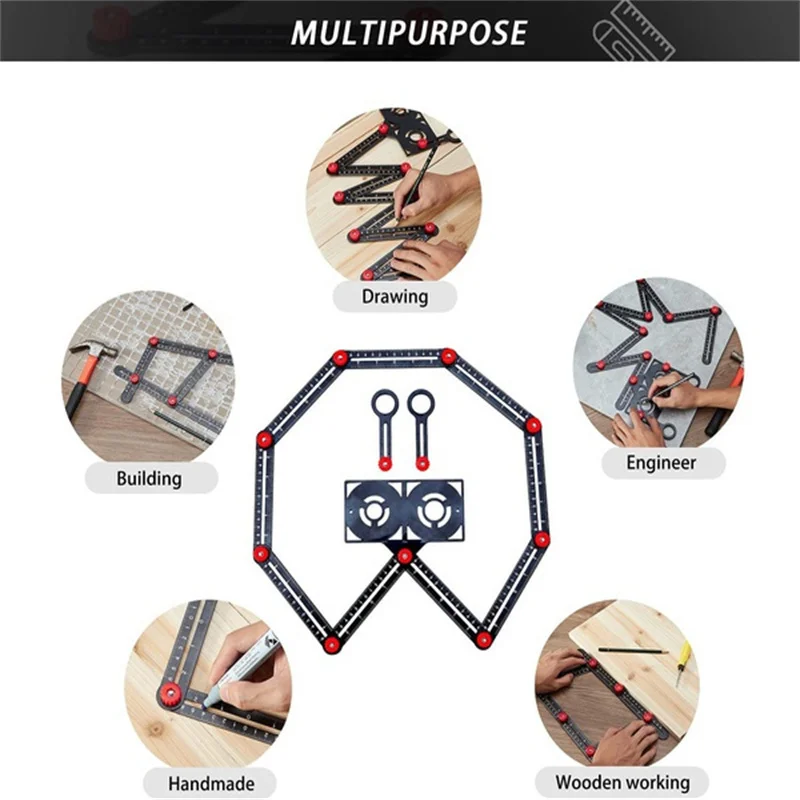 MULTIPURPOSE

Drawing

Building

Engineer

Handmade

Wooden working