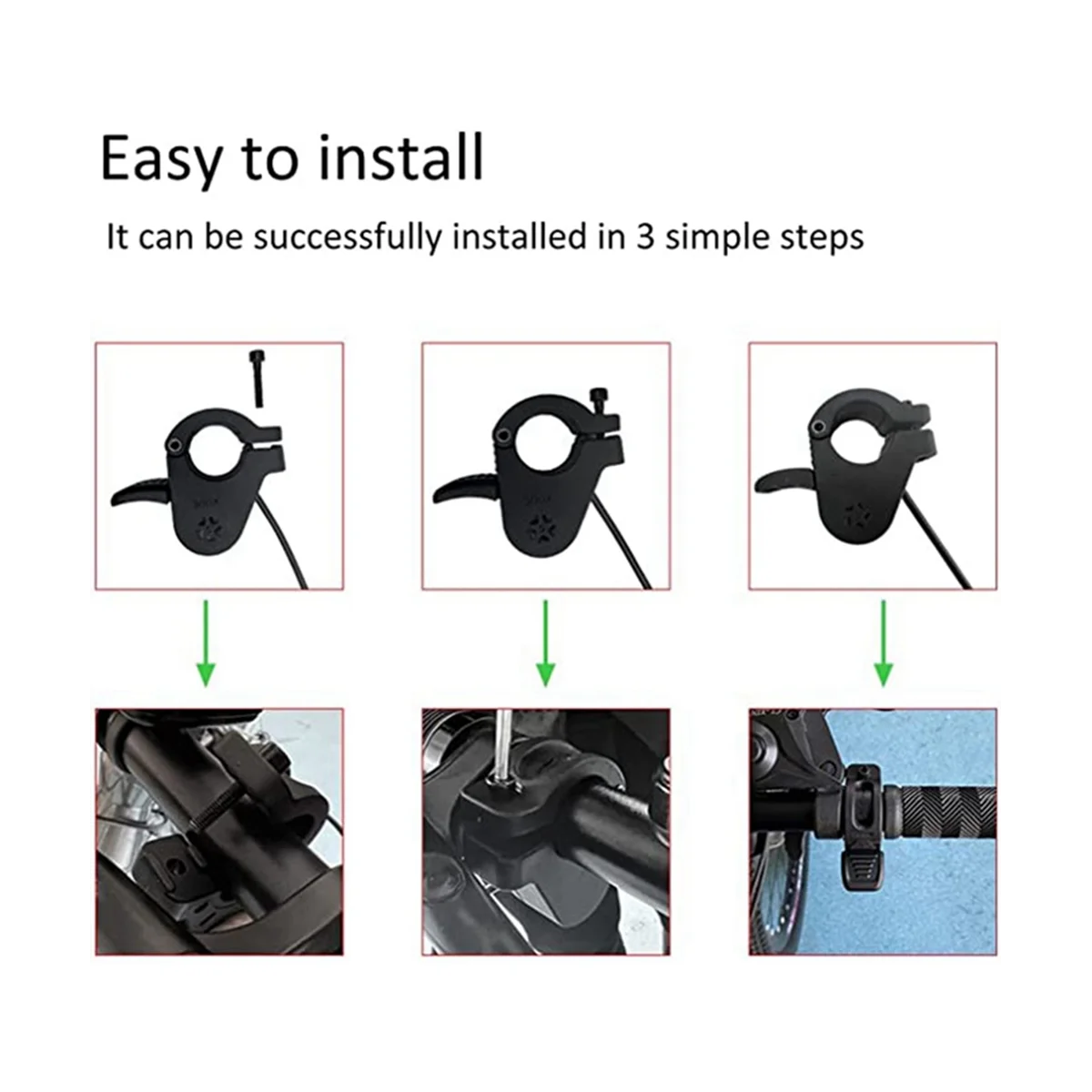 Easy to install

It can be successfully installed in 3 simple steps