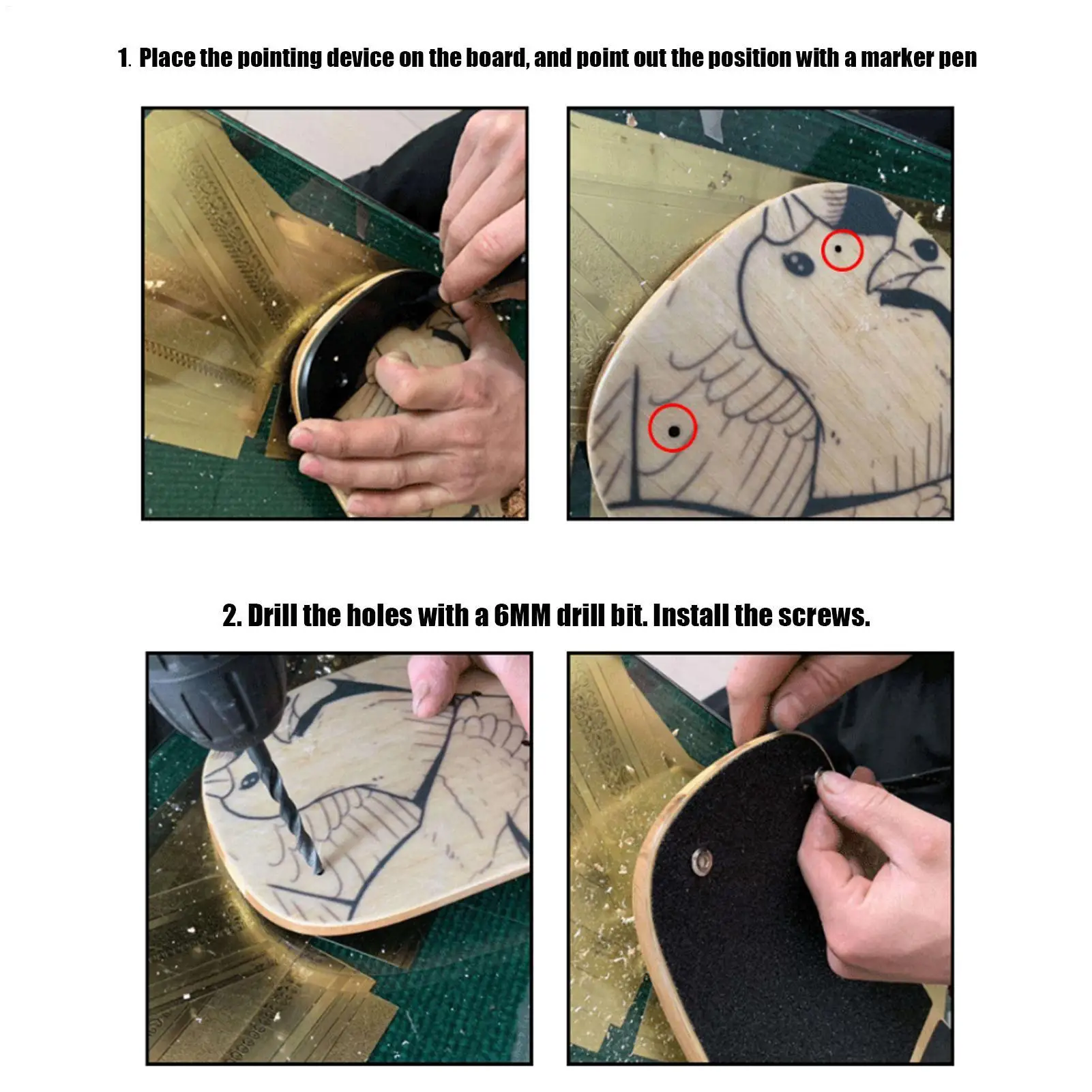 1. Place the pointing device on the board, and point out the position with a marker pen

2. Drill the holes with a 6MM drill bit. Install the screws.