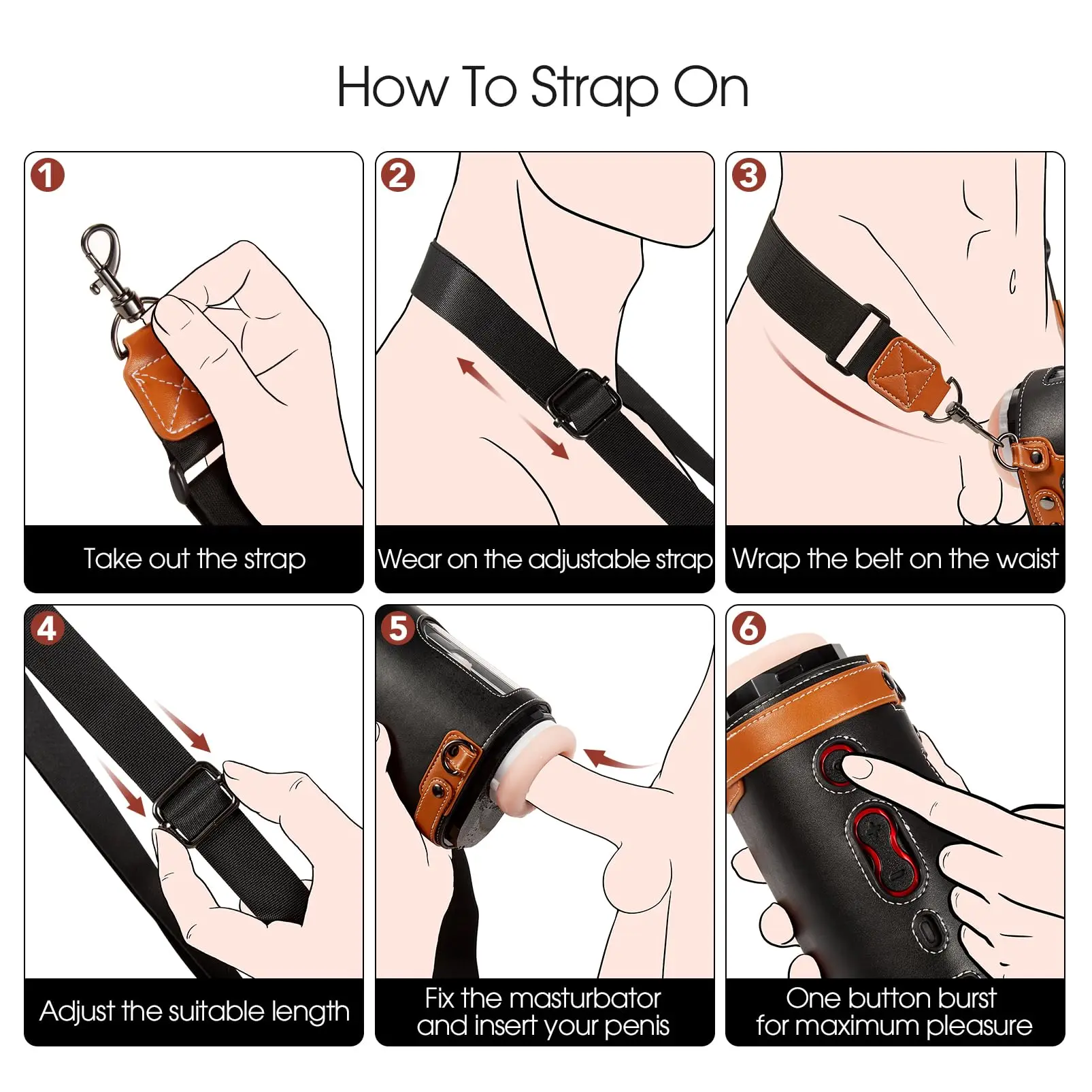 How To Strap On

1
Take out the strap

2
Wear on the adjustable strap

3
Wrap the belt on the waist

4
Adjust the suitable length

5
Fix the masturbator and insert your penis

6
One button burst for maximum pleasure