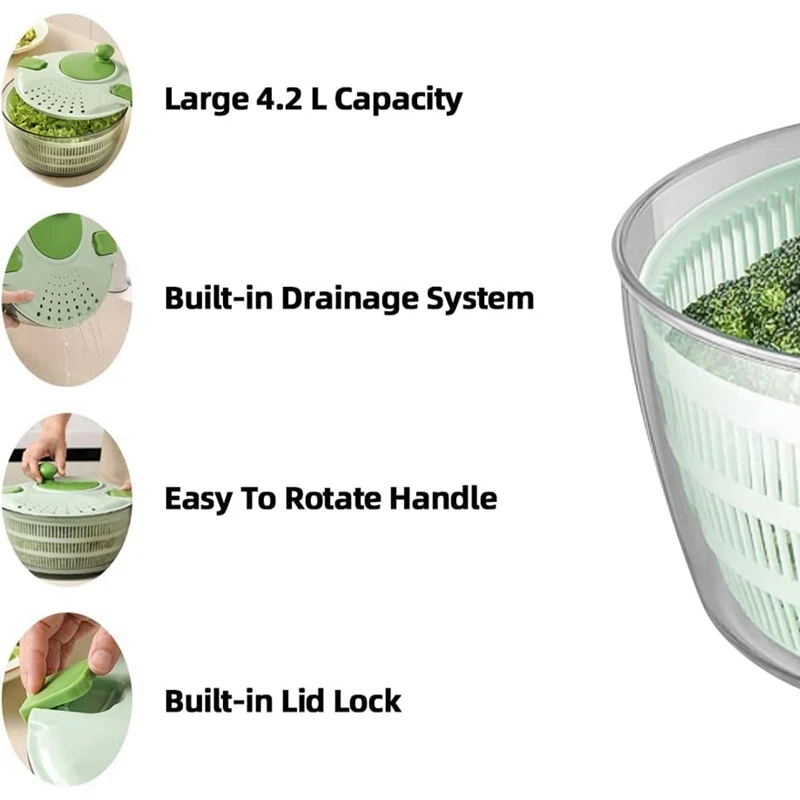 Large 4.2 L Capacity

Built-in Drainage System

Easy To Rotate Handle

Built-in Lid Lock