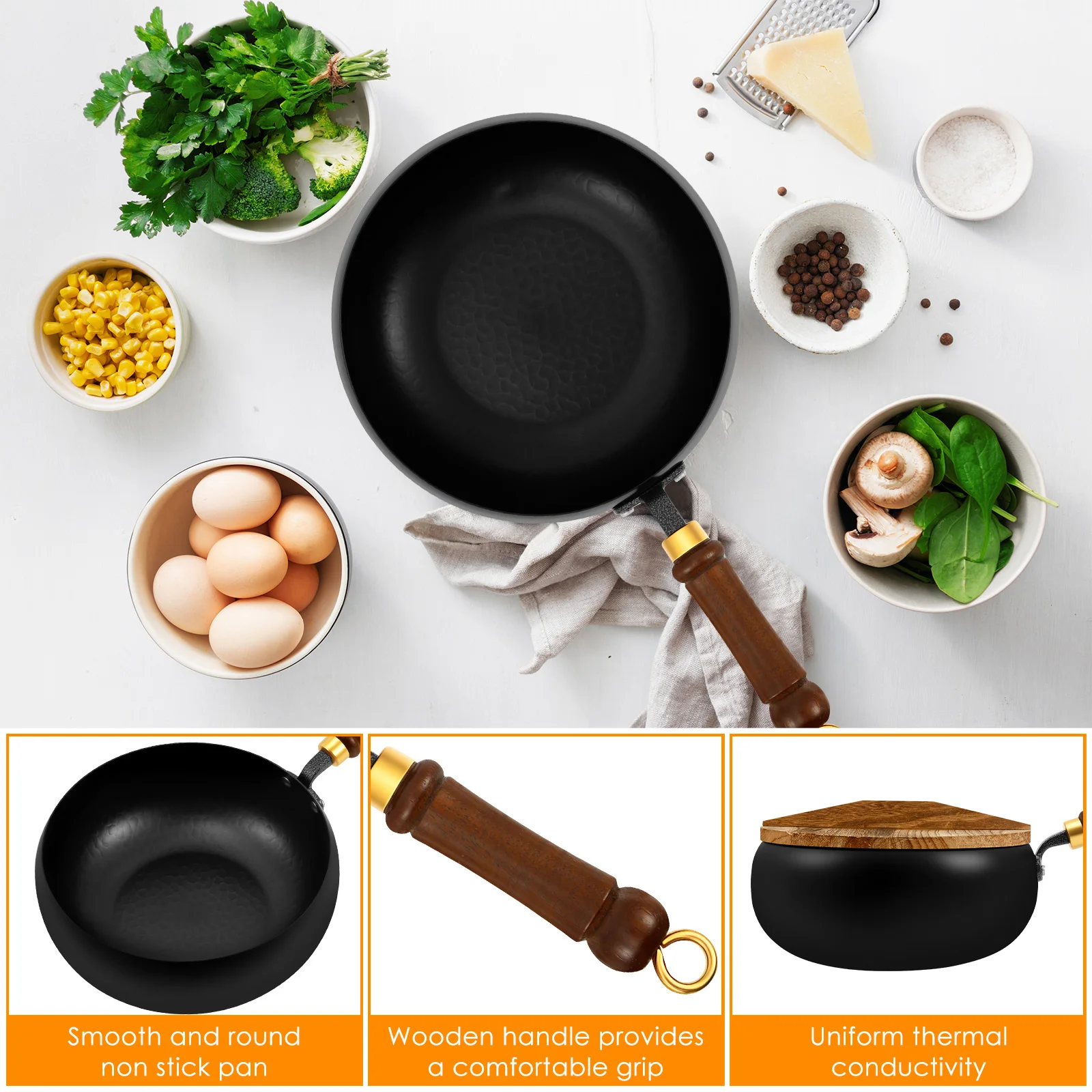 Smooth and round non stick pan

Wooden handle provides a comfortable grip

Uniform thermal conductivity