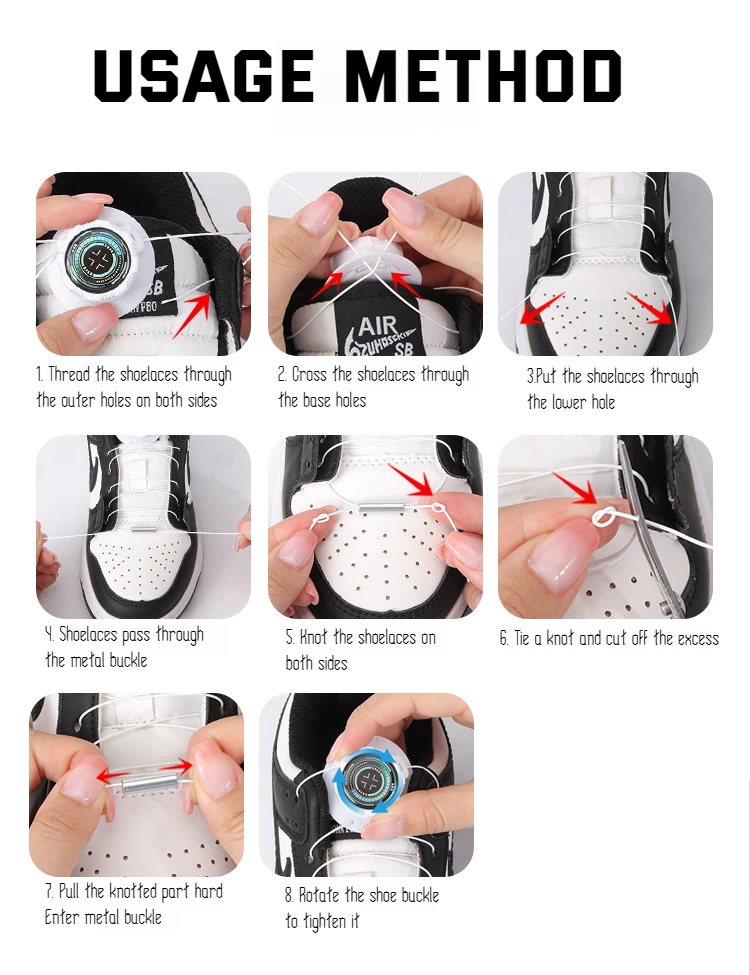 USAGE METHOD

SB
AIR
SB

1. Thread the shoelaces through the outer holes on both sides

2. Cross the shoelaces through the base holes

3.Put the shoelaces through the lower hole

4. Shoelaces pass through the metal buckle

5. Knot the shoelaces on both sides

6. Tie a knot and cut off the excess

7. Pull the knotted part hard Enter metal buckle

8. Rotate the shoe buckle to tighten it