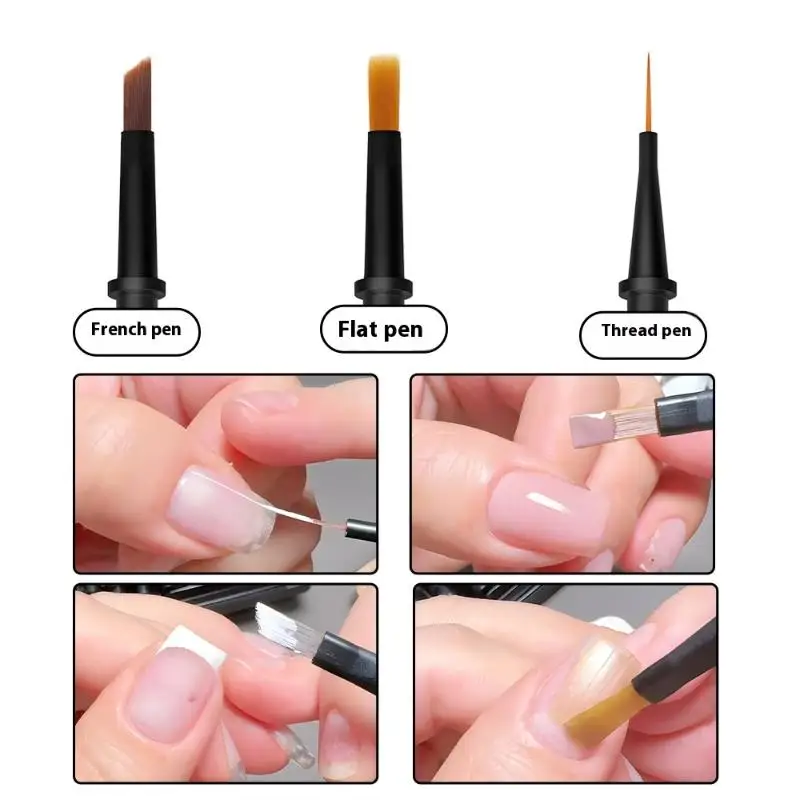 French pen

Flat pen

Thread pen