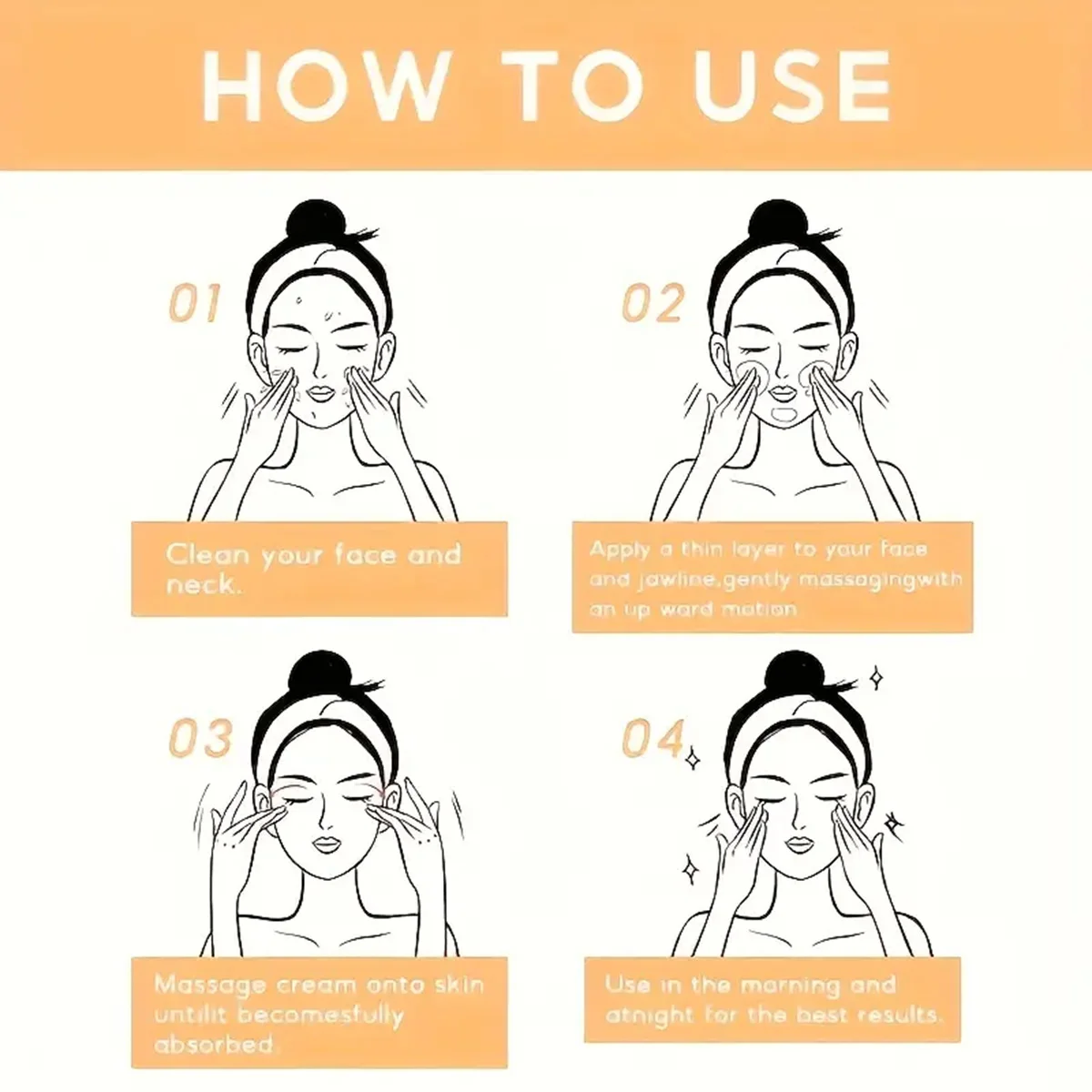 HOW TO USE

01

Clean your face and neck.

02

Apply a thin layer to your face and jawline,gently massagingwith an up ward motion

03

Massage cream onto skin untilit becomesfully absorbed.

04

Use in the morning and atnight for the best results.