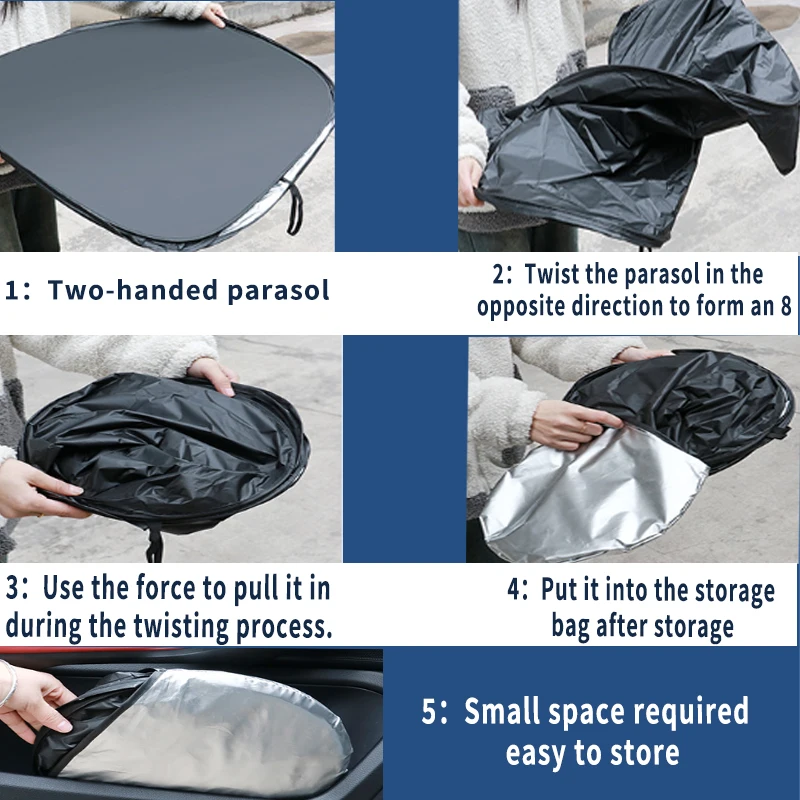 1: Two-handed parasol

2: Twist the parasol in the opposite direction to form an 8

3: Use the force to pull it in during the twisting process.

4: Put it into the storage bag after storage

5: Small space required easy to store