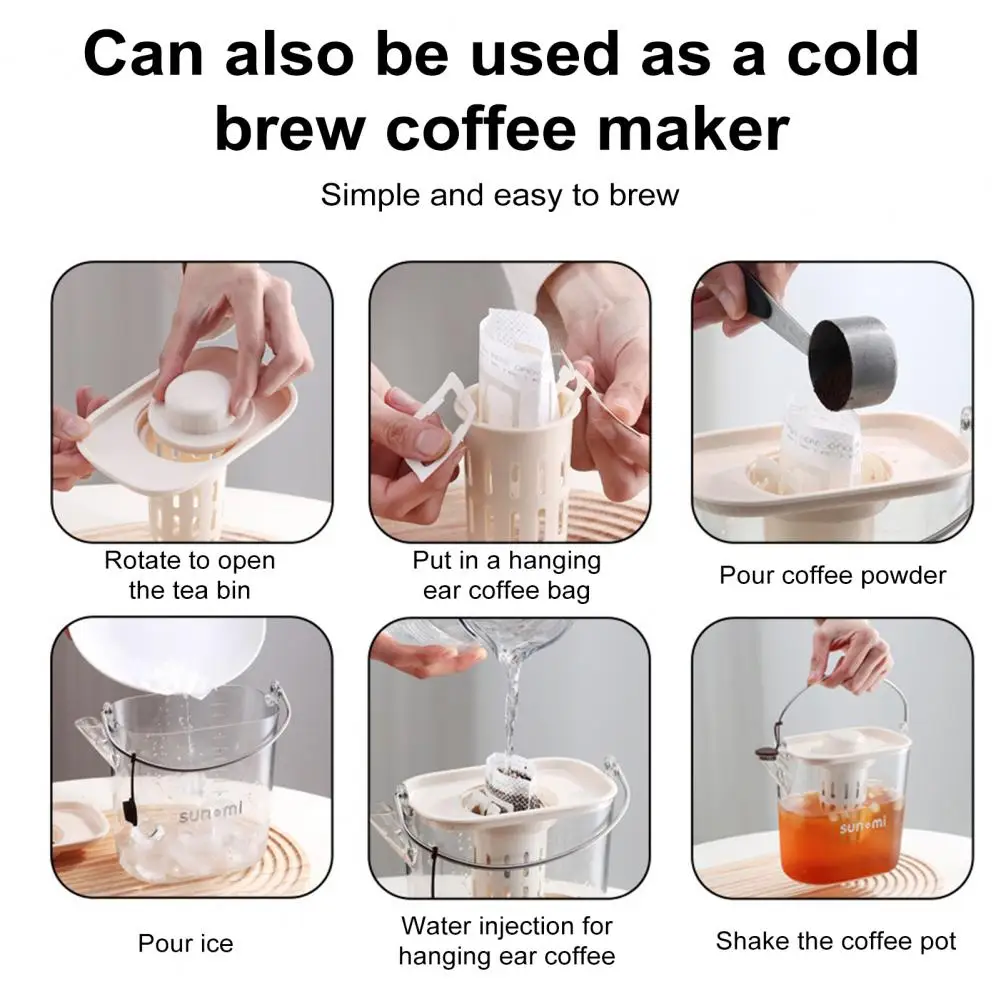 Can also be used as a cold brew coffee maker

Simple and easy to brew

Rotate to open the tea bin

Put in a hanging ear coffee bag

Pour coffee powder

sunomi

Pour ice

Water injection for hanging ear coffee

sunomi

Shake the coffee pot