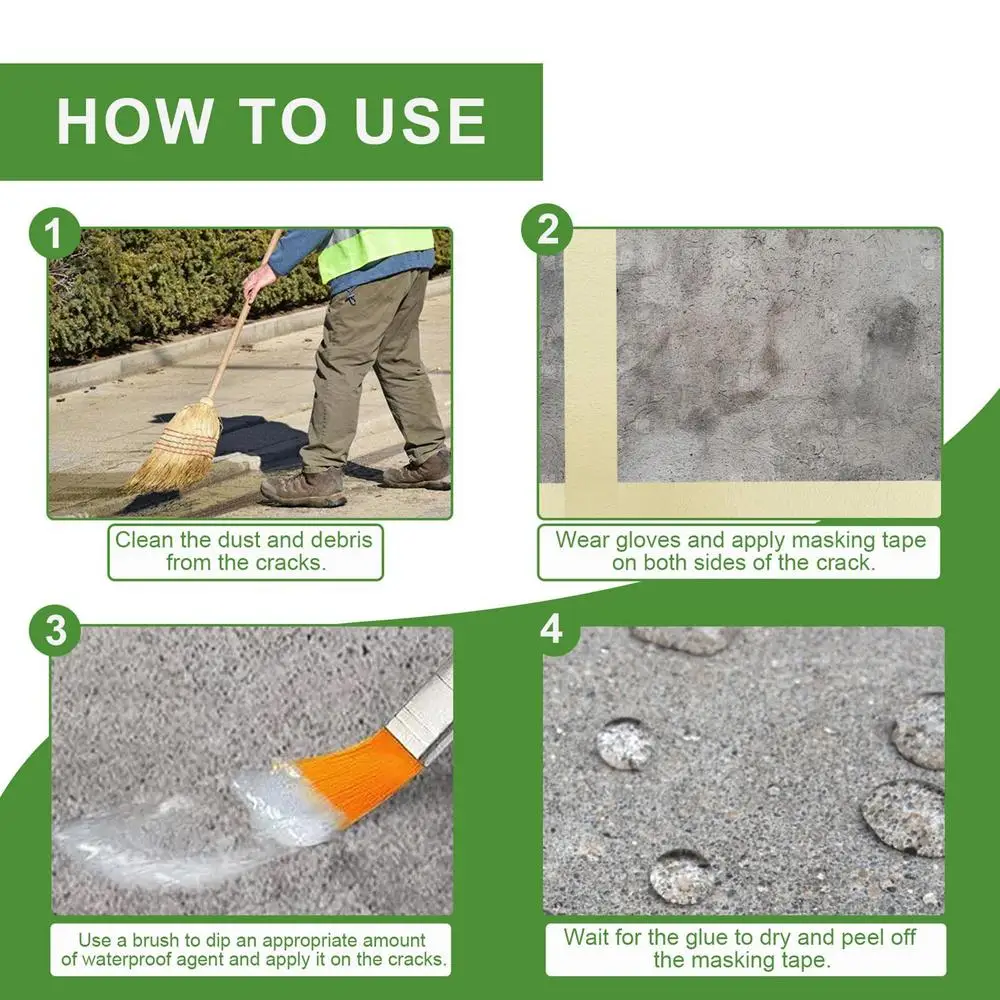 HOW TO USE

1

Clean the dust and debris from the cracks.

2

Wear gloves and apply masking tape on both sides of the crack.

3

Use a brush to dip an appropriate amount of waterproof agent and apply it on the cracks.

4

Wait for the glue to dry and peel off the masking tape.