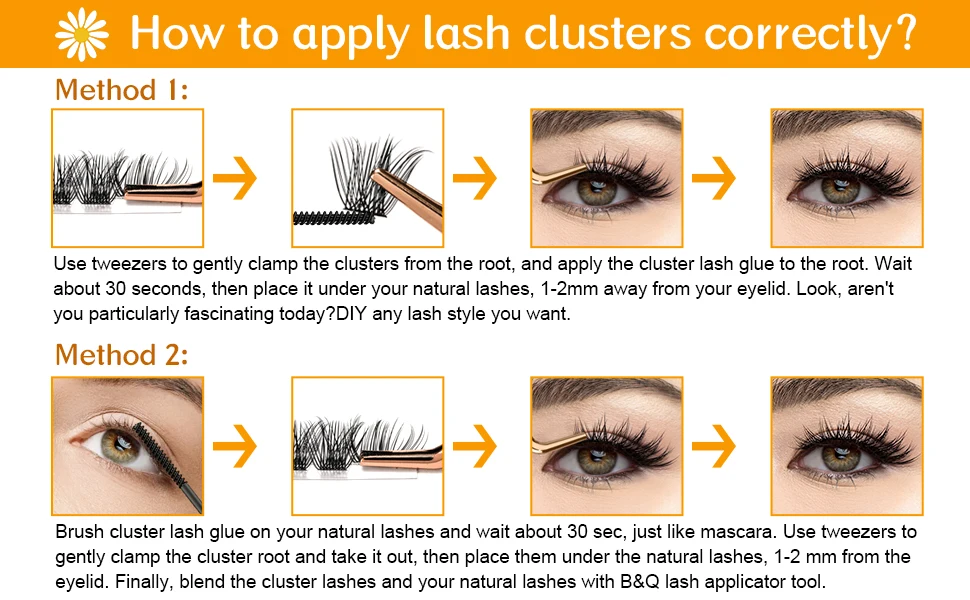 How to apply lash clusters correctly?

Method 1:

Use tweezers to gently clamp the clusters from the root, and apply the cluster lash glue to the root. Wait about 30 seconds, then place it under your natural lashes, 1-2mm away from your eyelid. Look, aren't you particularly fascinating today?DIY any lash style you want.

Method 2:

Brush cluster lash glue on your natural lashes and wait about 30 sec, just like mascara. Use tweezers to gently clamp the cluster root and take it out, then place them under the natural lashes, 1-2 mm from the eyelid. Finally, blend the cluster lashes and your natural lashes with B&Q lash applicator tool.