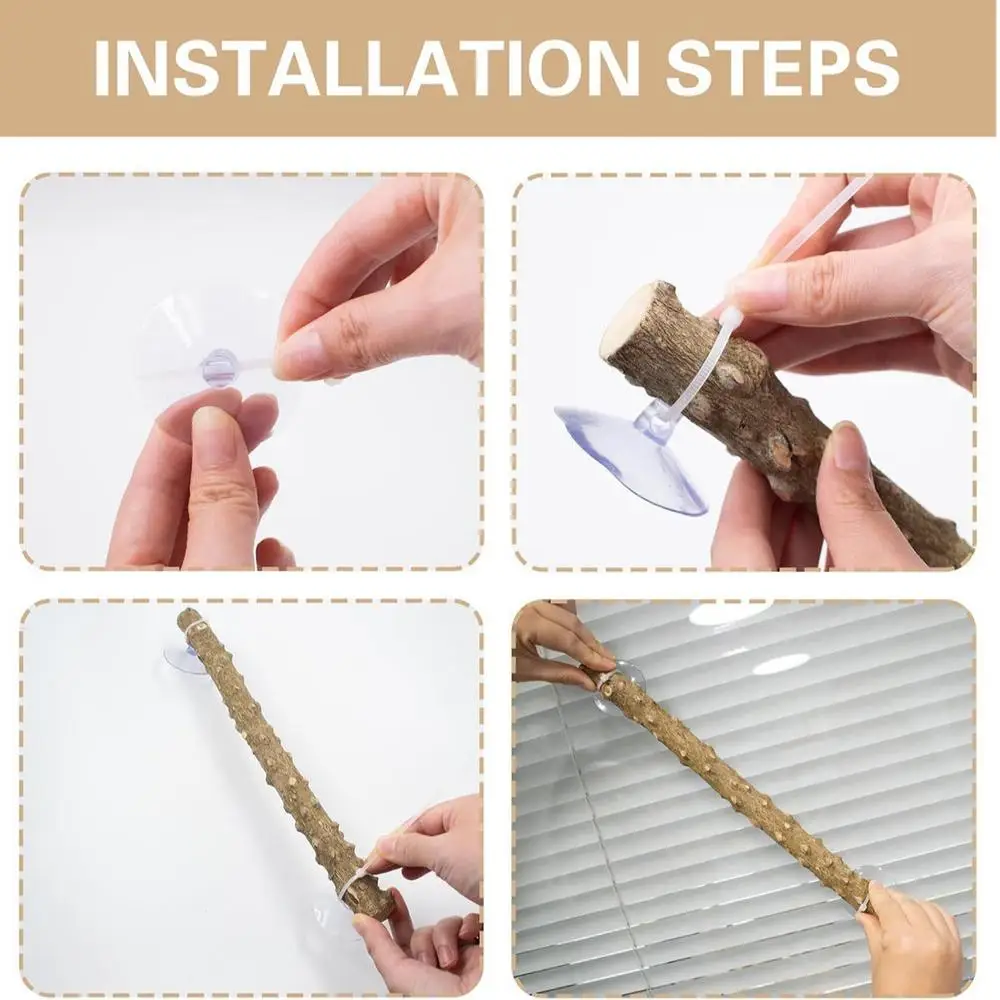 INSTALLATION STEPS