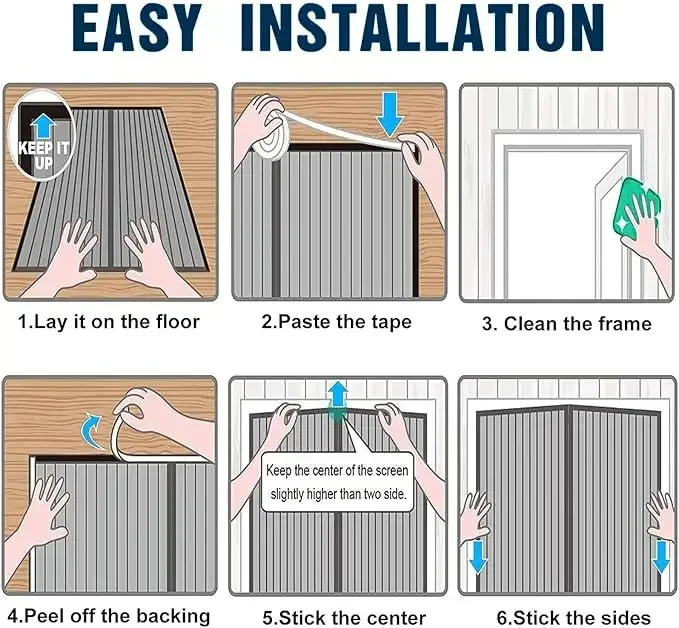 EASY INSTALLATION

KEEP IT UP

1.Lay it on the floor

2.Paste the tape

3. Clean the frame

4.Peel off the backing

Keep the center of the screen slightly higher than two side.

5.Stick the center

6.Stick the sides