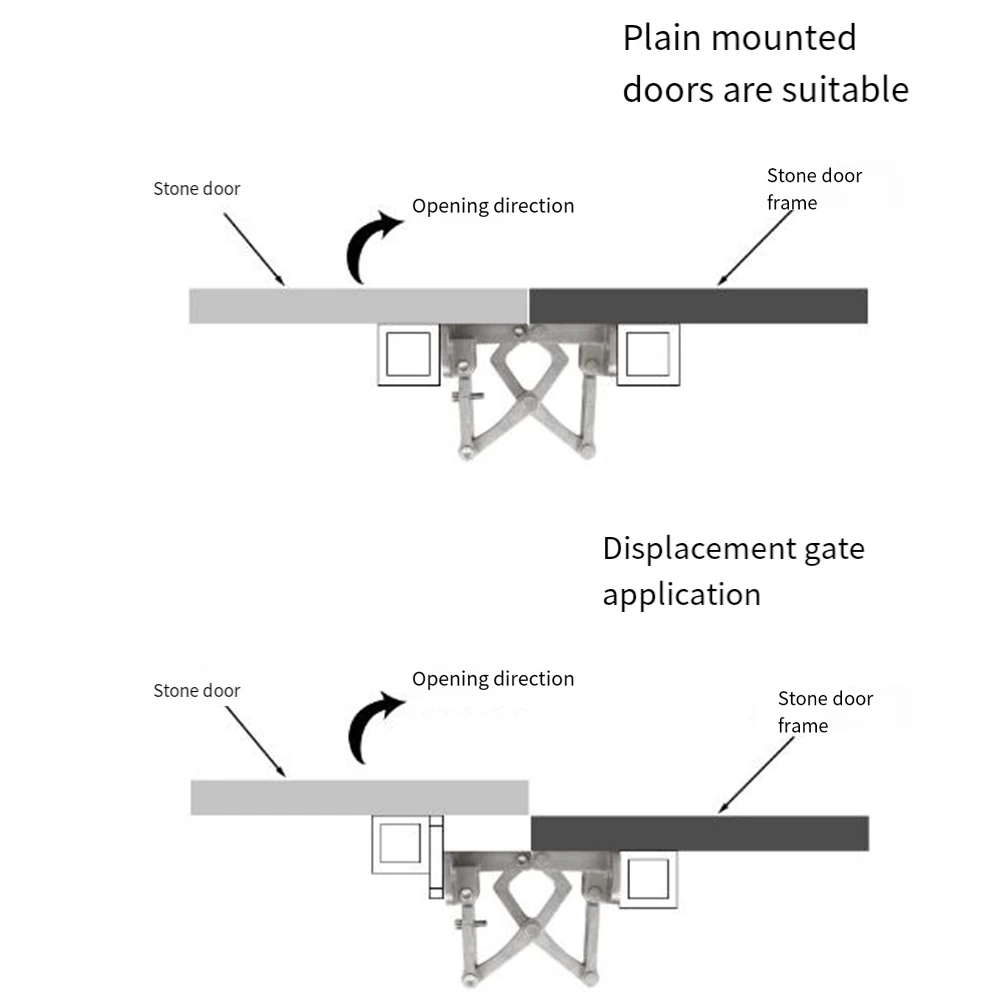 Plain mounted doors are suitable

Stone door

Opening direction

Stone door frame

Displacement gate application

Stone door

Opening direction

Stone door frame