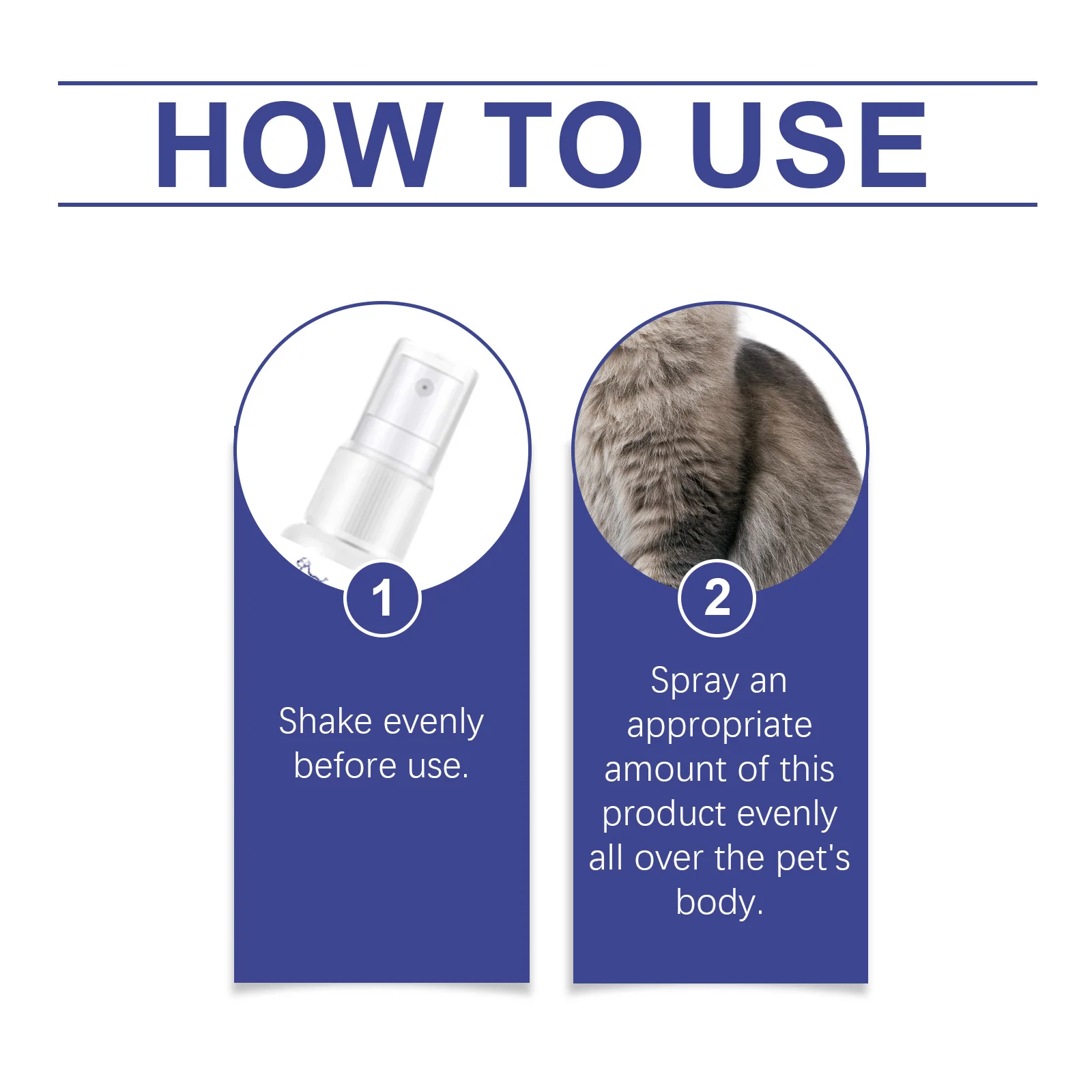 HOW TO USE

1

Shake evenly before use.

2

Spray an appropriate amount of this product evenly all over the pet's body.