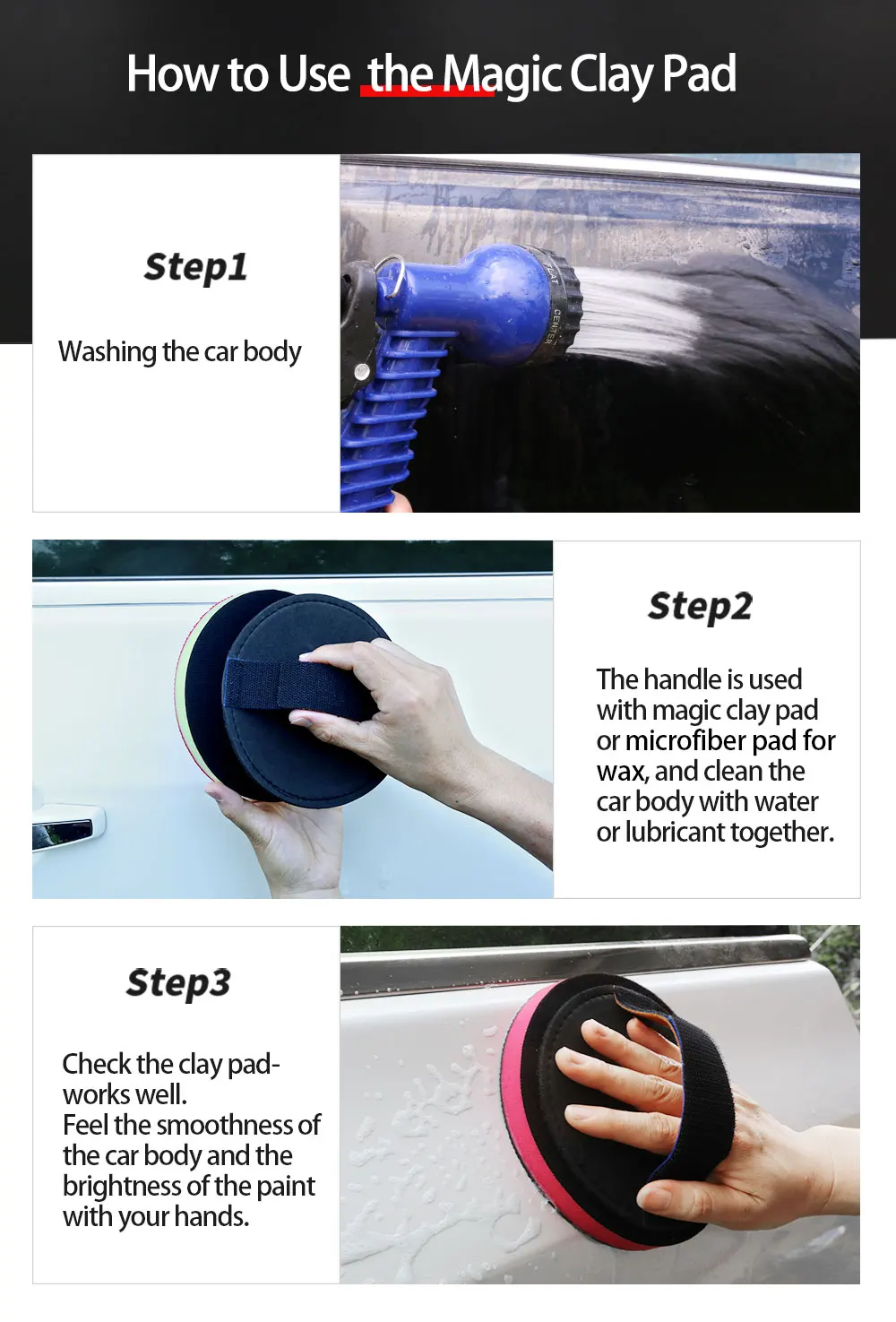 How to Use the Magic Clay Pad

Step1

Washing the car body

FLAT

CENTER

Step2

The handle is used with magic clay pad or microfiber pad for wax, and clean the car body with water or lubricant together.

Step3

Check the clay pad-works well.
Feel the smoothness of the car body and the brightness of the paint with your hands.