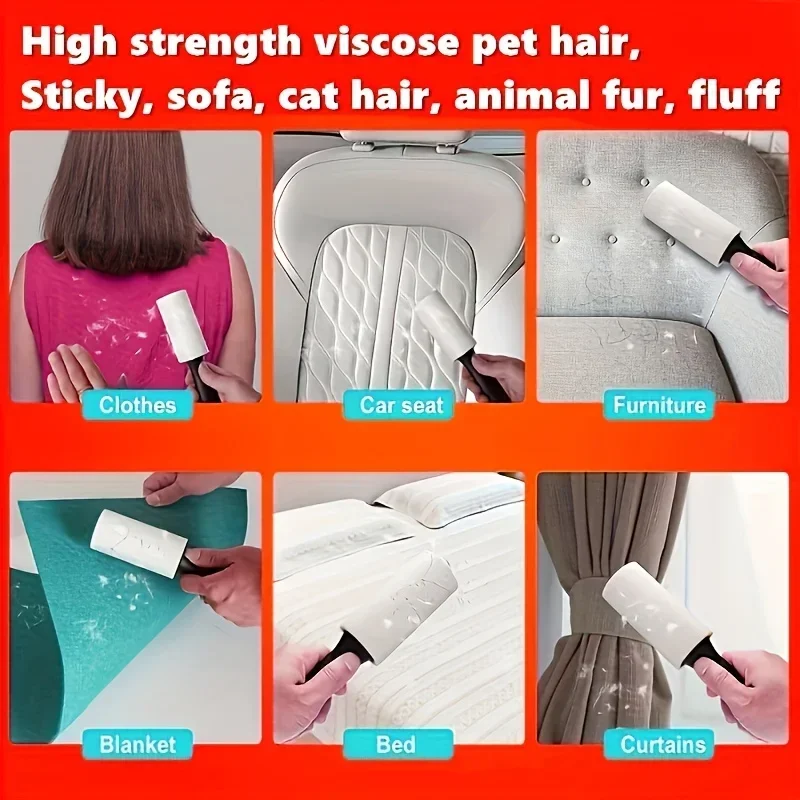 High strength viscose pet hair, Sticky, sofa, cat hair, animal fur, fluff

Clothes

Car seat

Furniture

Blanket

Bed

Curtains