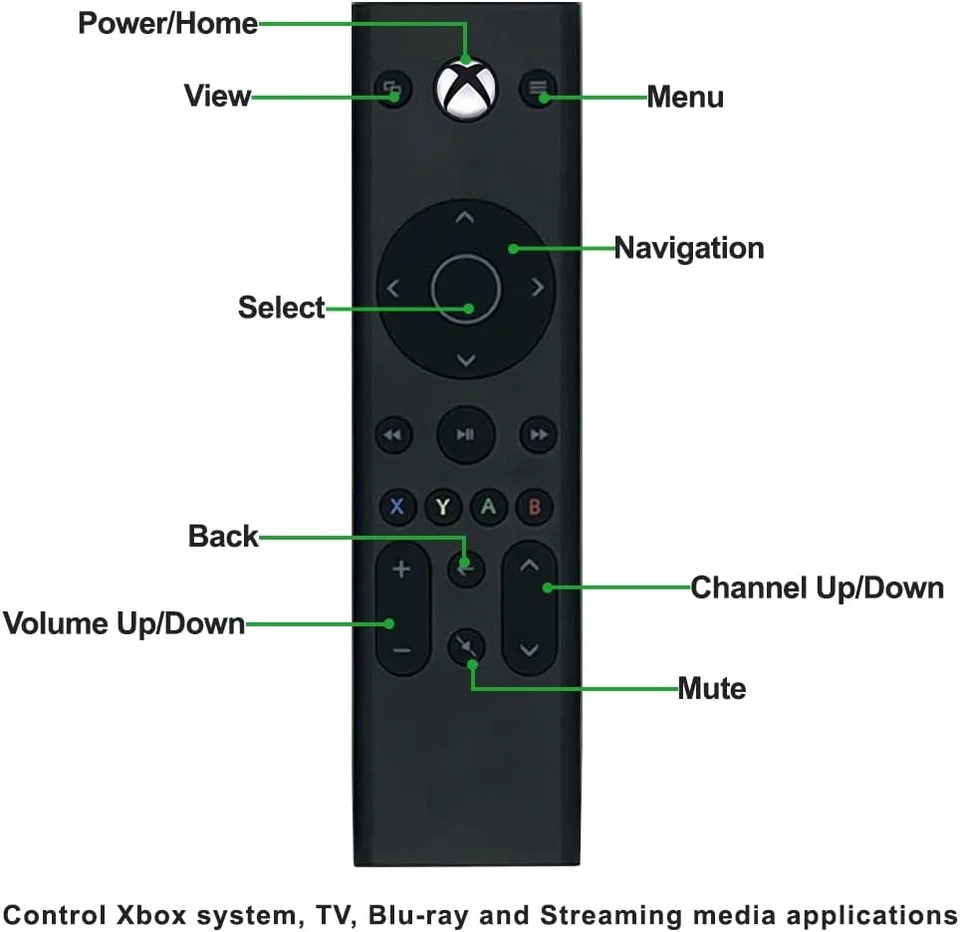 Power/Home
View
Menu
Navigation
Select
X Y A B
Back
Channel Up/Down
Volume Up/Down
Mute

Control Xbox system, TV, Blu-ray and Streaming media applications