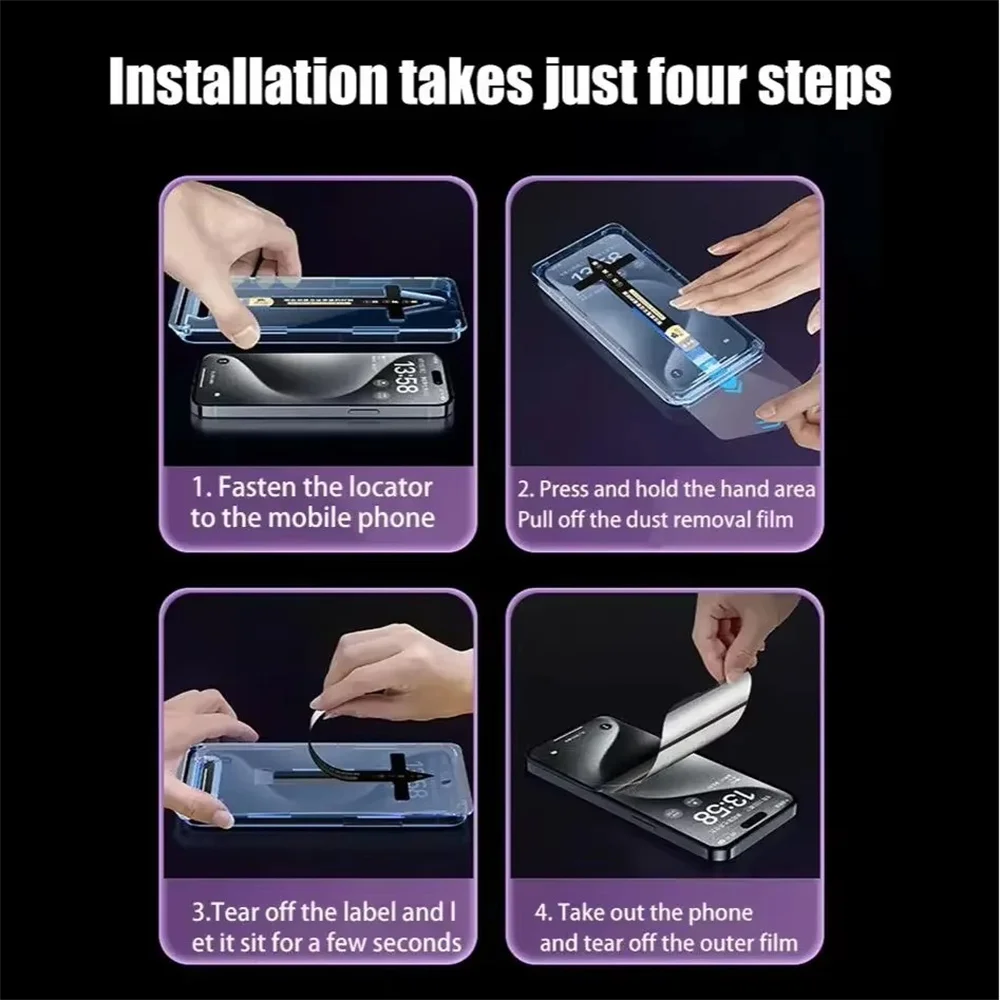 Installation takes just four steps

13:58

1. Fasten the locator to the mobile phone

2. Press and hold the hand area Pull off the dust removal film

3.Tear off the label and l et it sit for a few seconds

13:58

4. Take out the phone and tear off the outer film