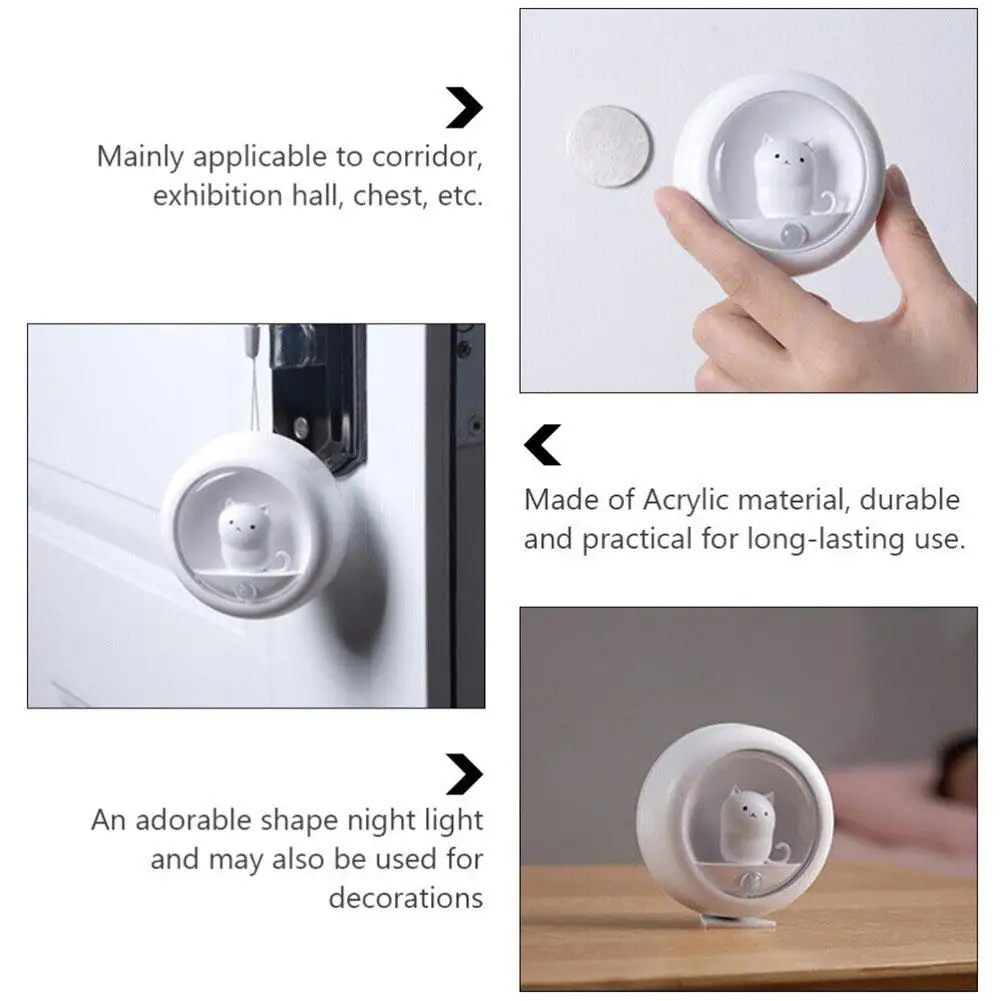 Mainly applicable to corridor, exhibition hall, chest, etc.

Made of Acrylic material, durable and practical for long-lasting use.

An adorable shape night light and may also be used for decorations