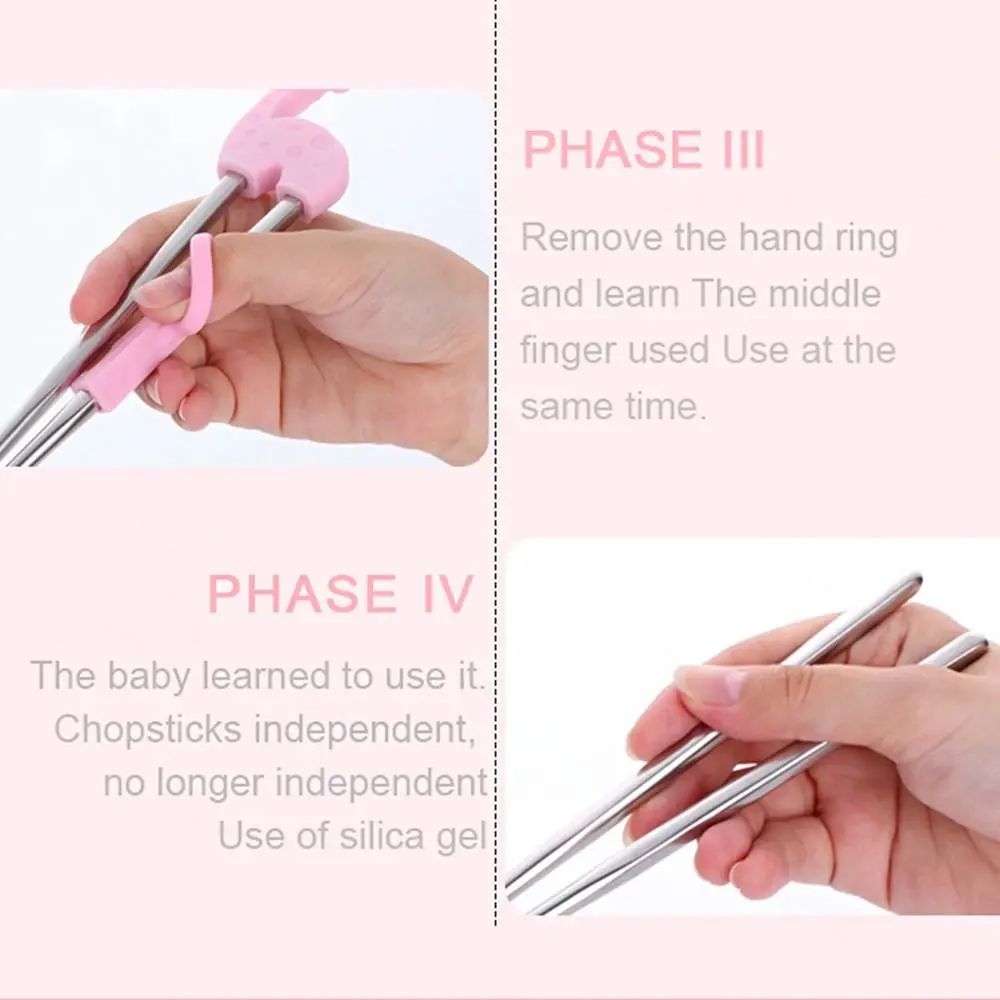 PHASE III

Remove the hand ring and learn The middle finger used Use at the same time.

PHASE IV

The baby learned to use it. Chopsticks independent, no longer independent Use of silica gel