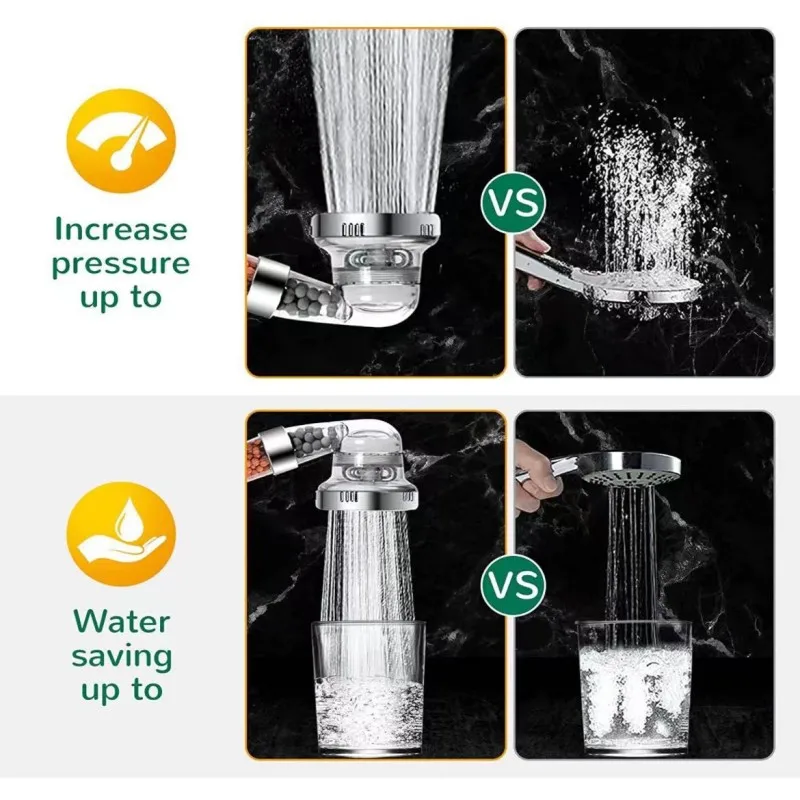 Increase pressure up to

VS

Water saving up to

VS