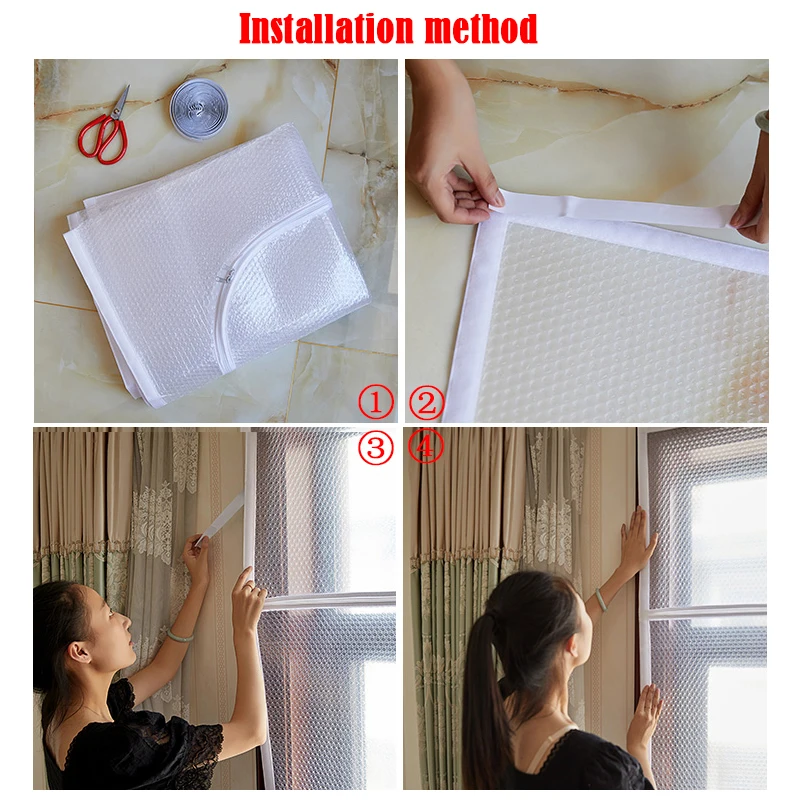 Installation method

①

②

③

④