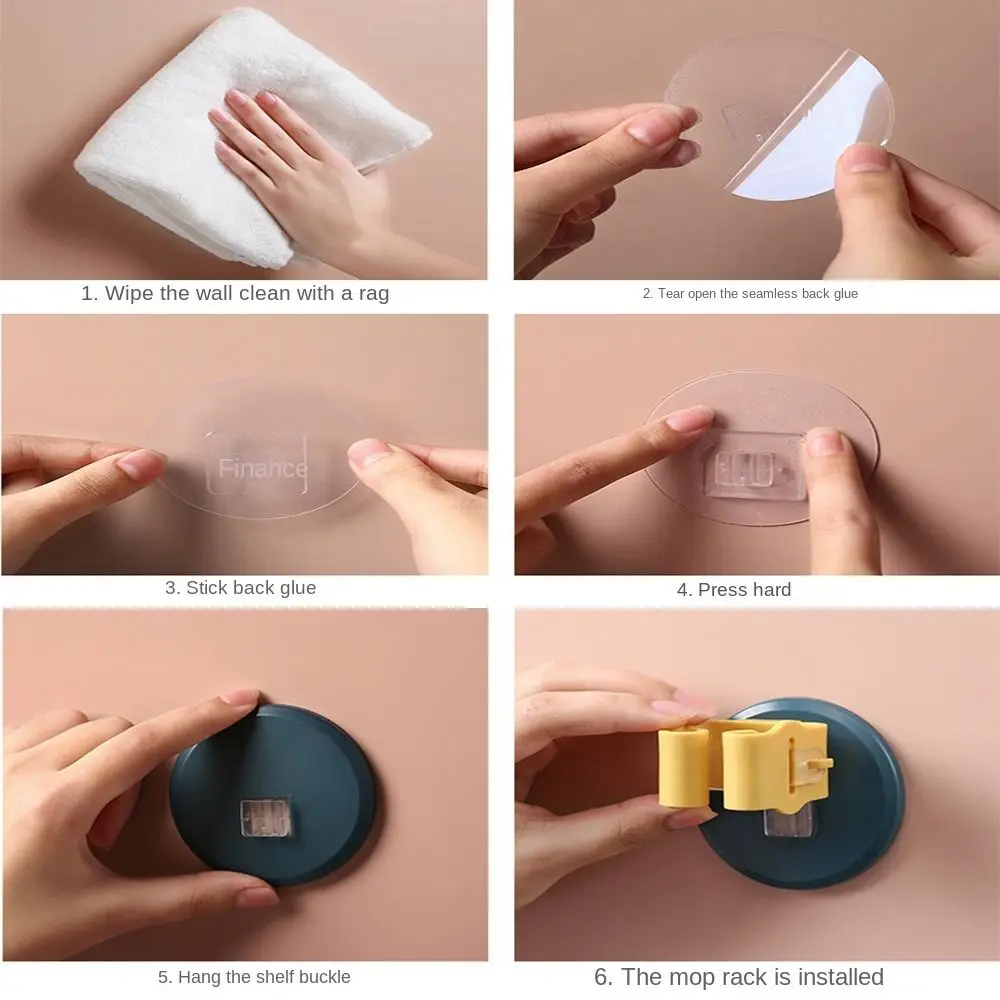 1. Wipe the wall clean with a rag

2. Tear open the seamless back glue

Finance

3. Stick back glue

4. Press hard

5. Hang the shelf buckle

6. The mop rack is installed