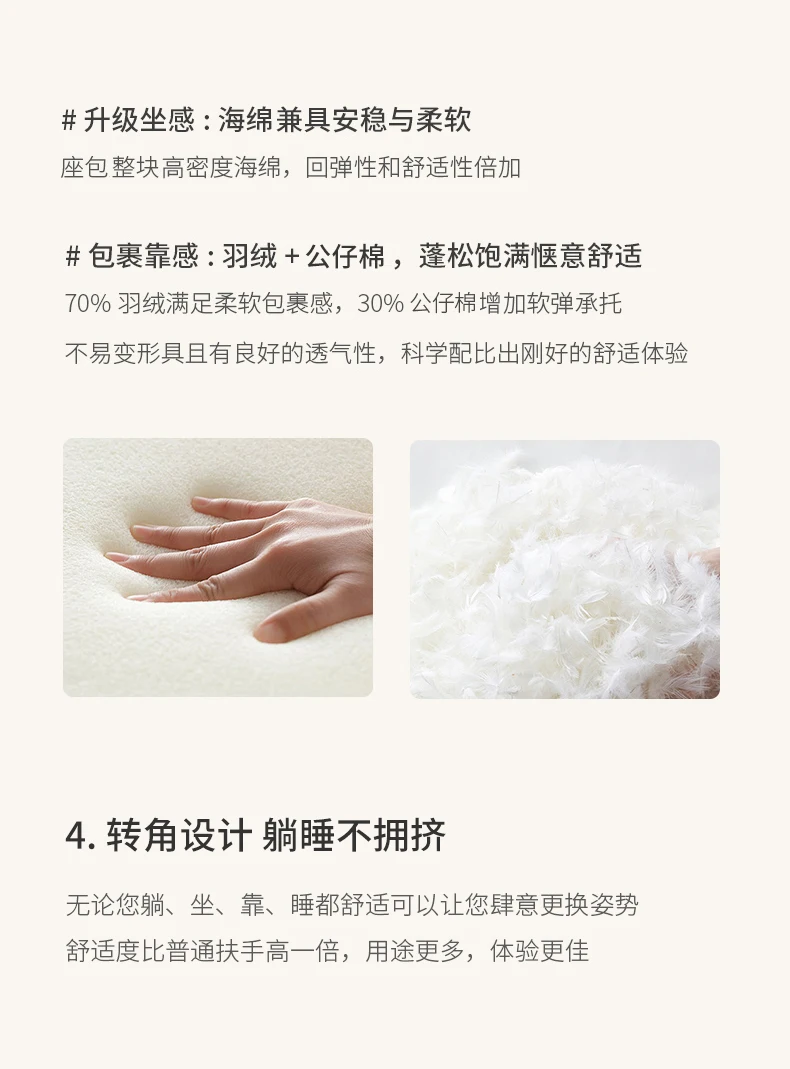 # 升级坐感 : 海绵兼具安稳与柔软
座包 整块高密度海绵，回弹性和舒适性倍加

# 包裹靠感 : 羽绒 + 公仔棉 ，蓬松饱满惬意舒适
70% 羽绒满足柔软包裹感，30% 公仔棉增加软弹承托
不易变形具且有良好的透气性，科学配比出刚好的舒适体验

4. 转角设计 躺睡不拥挤

无论您躺、坐、靠、睡都舒适可以让您肆意更换姿势
舒适度比普通扶手高一倍，用途更多，体验更佳