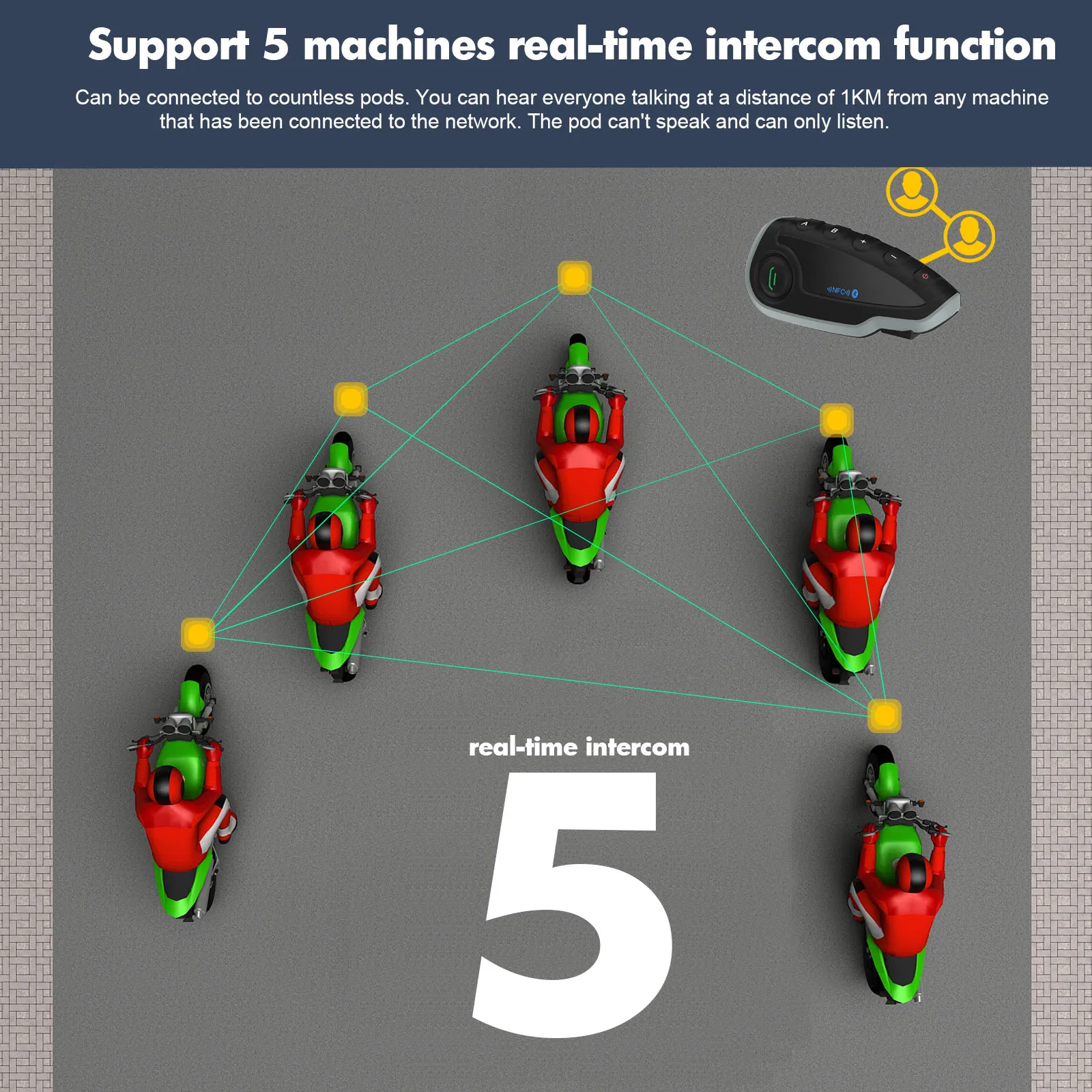 Support 5 machines real-time intercom function

Can be connected to countless pods. You can hear everyone talking at a distance of 1KM from any machine that has been connected to the network. The pod can't speak and can only listen.

A B + −

NFC

real-time intercom

5