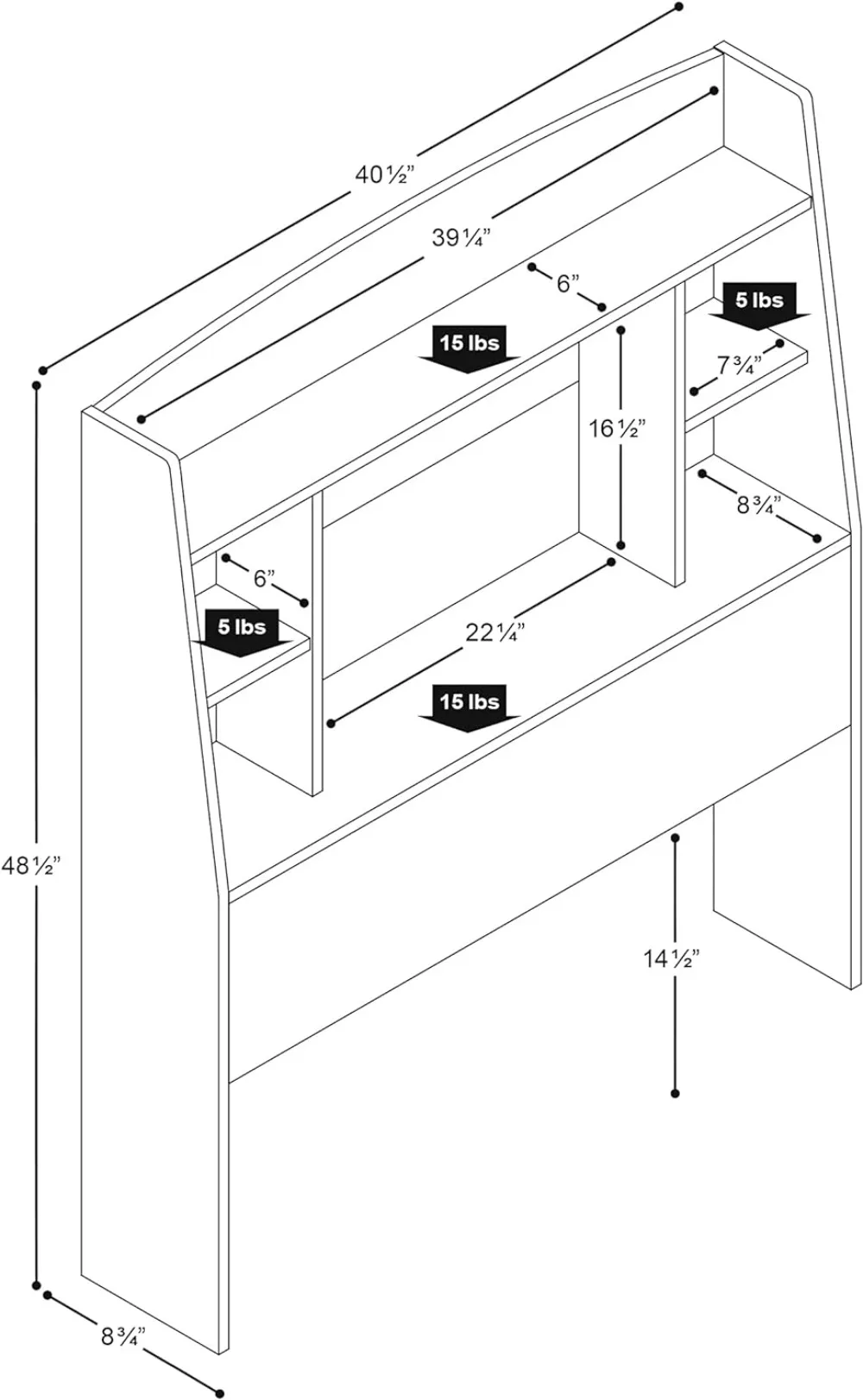 40½"

39¼"

6"

5 lbs

15 lbs

7¾"

16½"

8¾"

6"

5 lbs

22¼"

15 lbs

48½"

14½"

8¾"