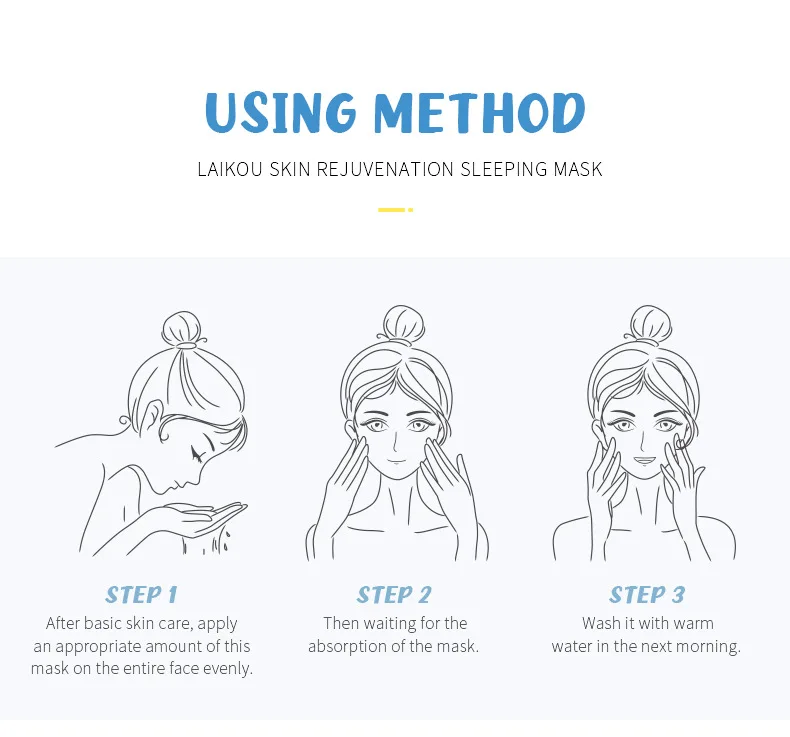 USING METHOD

LAIKOU SKIN REJUVENATION SLEEPING MASK

STEP 1
After basic skin care, apply an appropriate amount of this mask on the entire face evenly.

STEP 2
Then waiting for the absorption of the mask.

STEP 3
Wash it with warm water in the next morning.