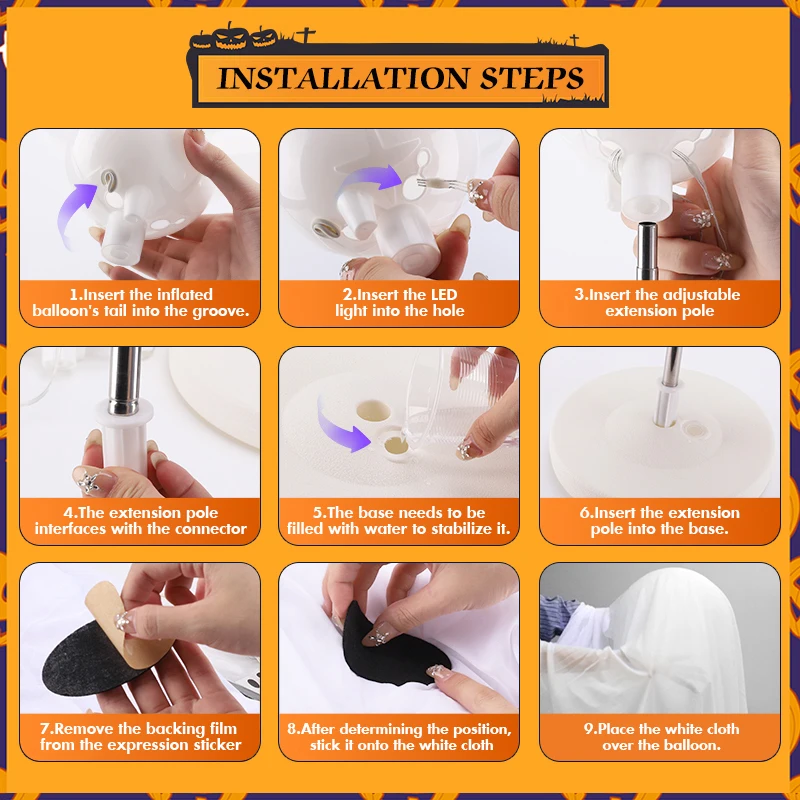 INSTALLATION STEPS

1.Insert the inflated balloon's tail into the groove.

2.Insert the LED light into the hole

3.Insert the adjustable extension pole

4.The extension pole interfaces with the connector

5.The base needs to be filled with water to stabilize it.

6.Insert the extension pole into the base.

7.Remove the backing film from the expression sticker

8.After determining the position, stick it onto the white cloth

9.Place the white cloth over the balloon.