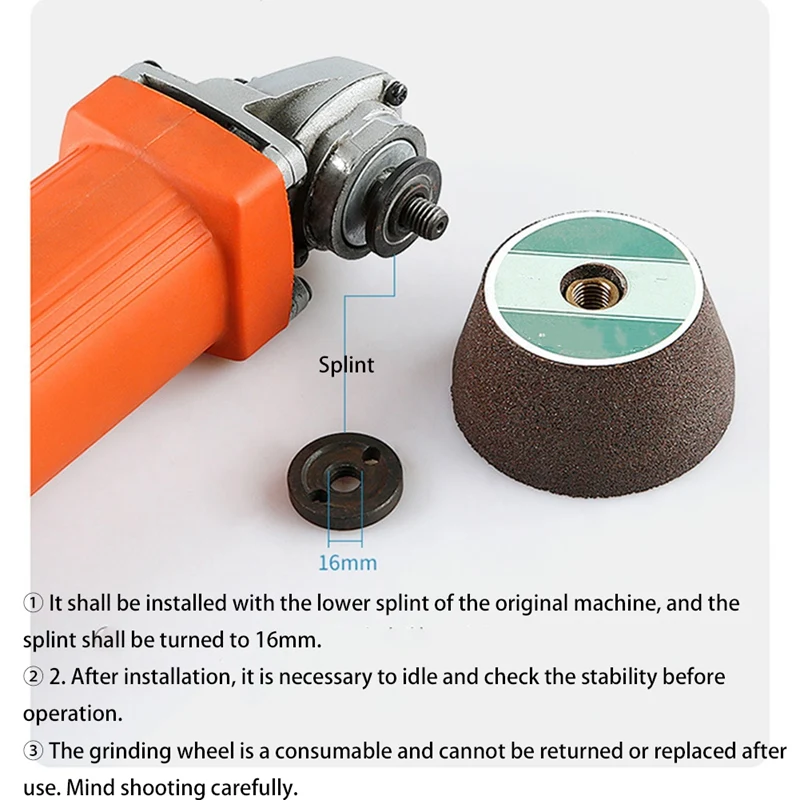 Splint

16mm

① It shall be installed with the lower splint of the original machine, and the splint shall be turned to 16mm.

② 2. After installation, it is necessary to idle and check the stability before operation.

③ The grinding wheel is a consumable and cannot be returned or replaced after use. Mind shooting carefully.