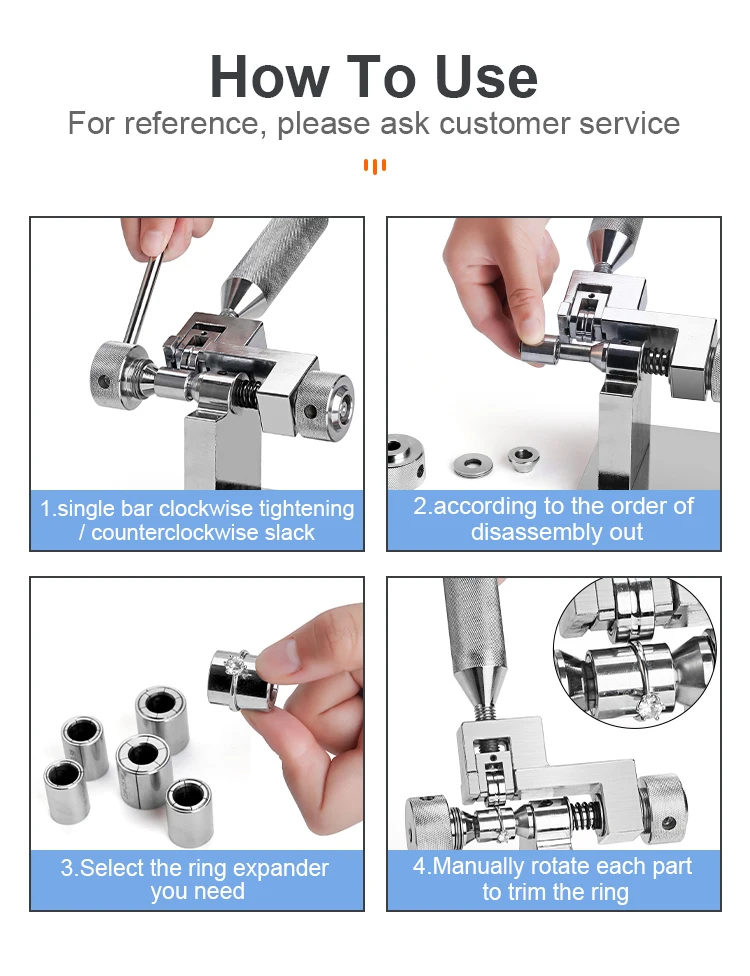 How To Use

For reference, please ask customer service

1.single bar clockwise tightening / counterclockwise slack

2.according to the order of disassembly out

3.Select the ring expander you need

4.Manually rotate each part to trim the ring