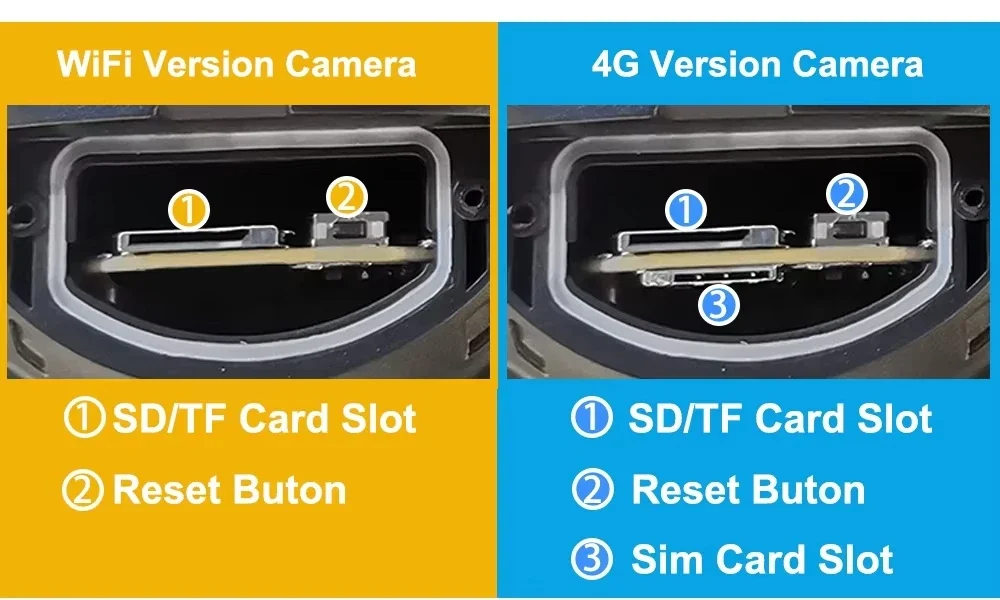 WiFi Version Camera

①

②

① SD/TF Card Slot

② Reset Buton

4G Version Camera

①

②

③

① SD/TF Card Slot

② Reset Buton

③ Sim Card Slot