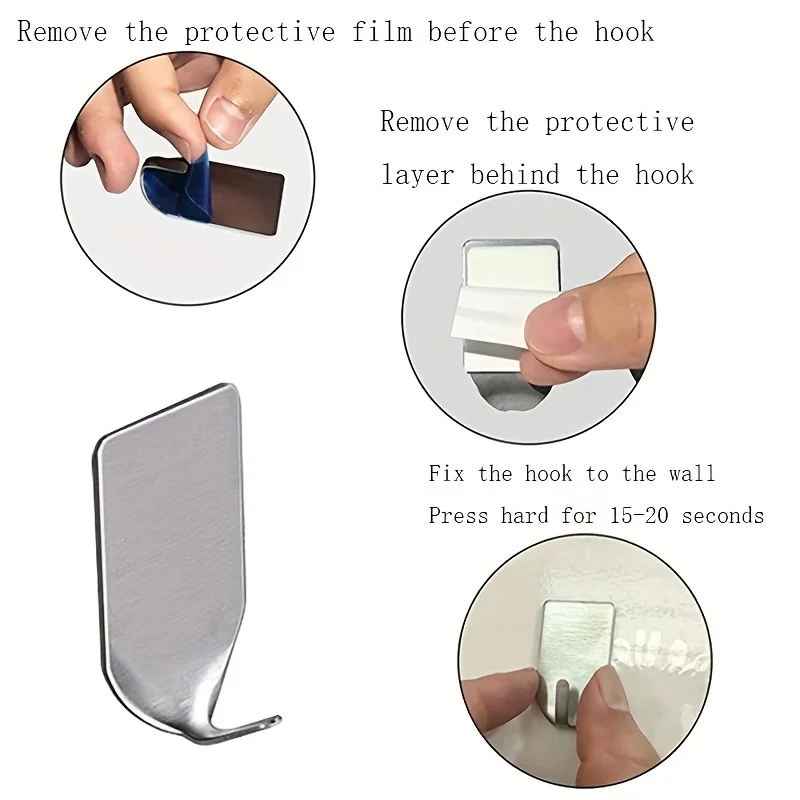 Remove the protective film before the hook

Remove the protective layer behind the hook

Fix the hook to the wall

Press hard for 15-20 seconds