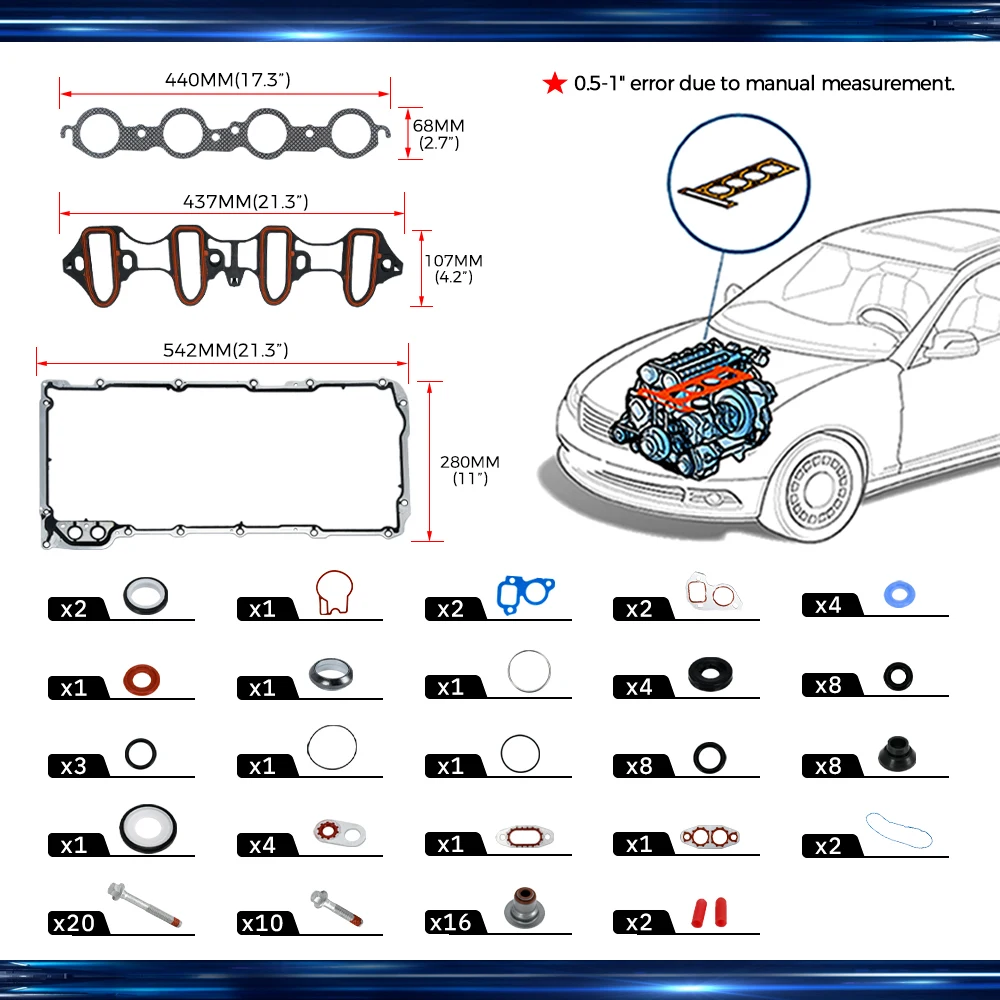 440MM(17.3")

68MM (2.7")

437MM(21.3")

107MM (4.2")

542MM(21.3")

280MM (11")

★ 0.5-1" error due to manual measurement.

x2 x1 x2 x2 x4

x1 x1 x1 x4 x8

x3 x1 x1 x8 x8

x1 x4 x1 x1 x2

x20 x10 x16 x2