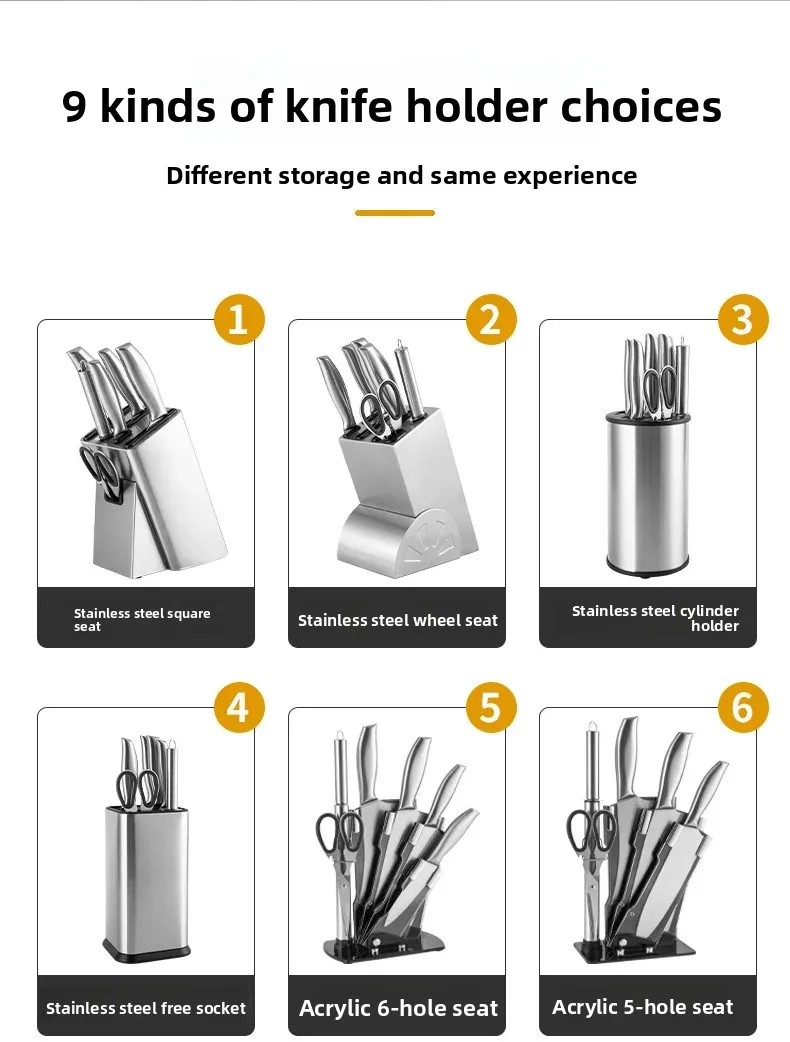 9 kinds of knife holder choices

Different storage and same experience

1

Stainless steel square seat

2

Stainless steel wheel seat

3

Stainless steel cylinder holder

4

Stainless steel free socket

5

Acrylic 6-hole seat

6

Acrylic 5-hole seat