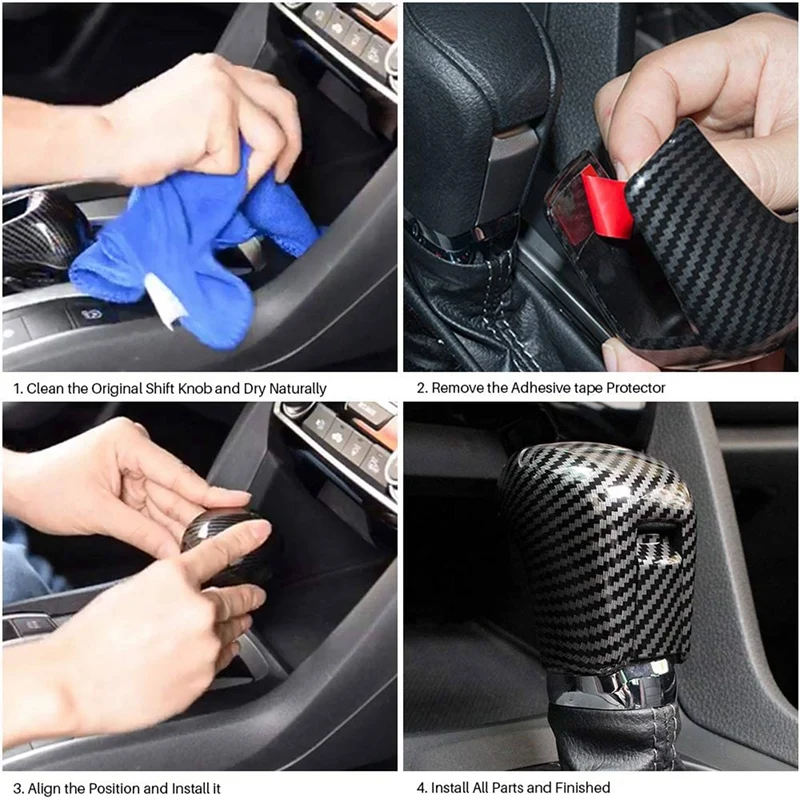 1. Clean the Original Shift Knob and Dry Naturally

2. Remove the Adhesive tape Protector

3. Align the Position and Install it

4. Install All Parts and Finished